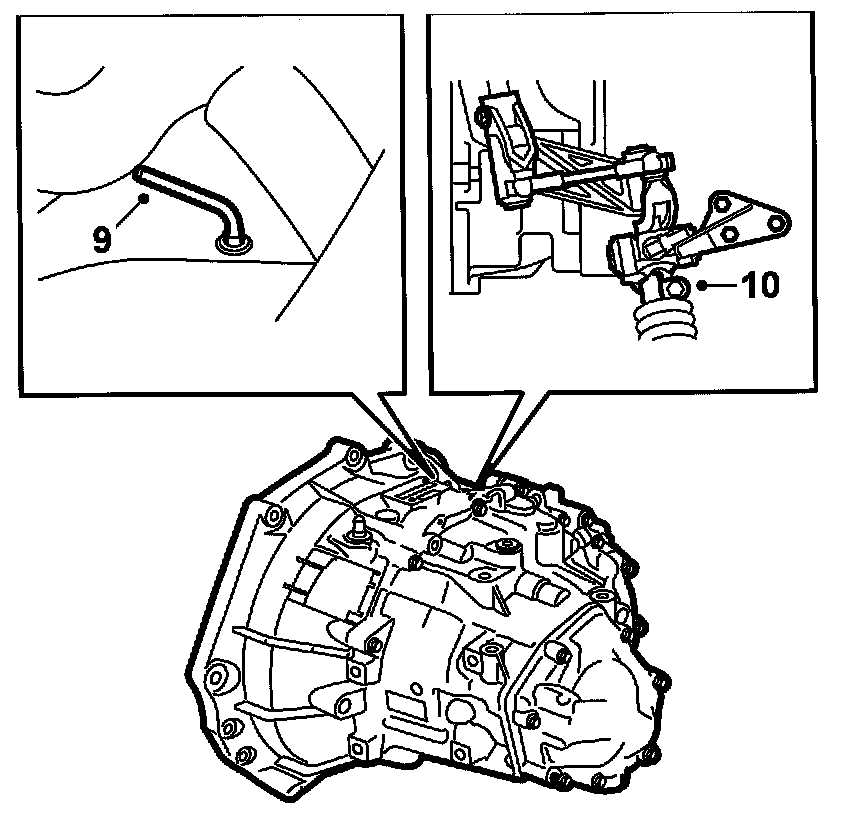 9

10