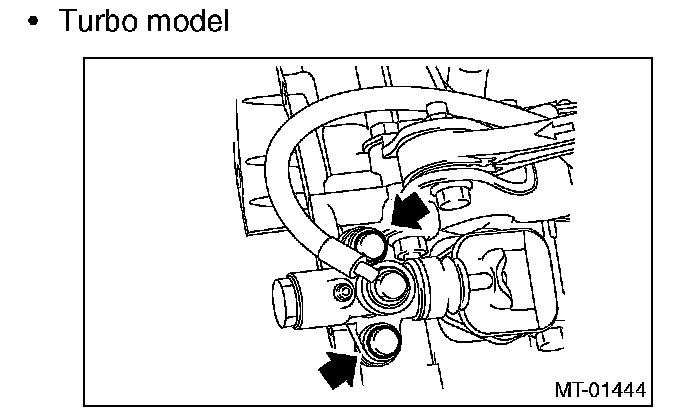 • Turbo model

MT-01444