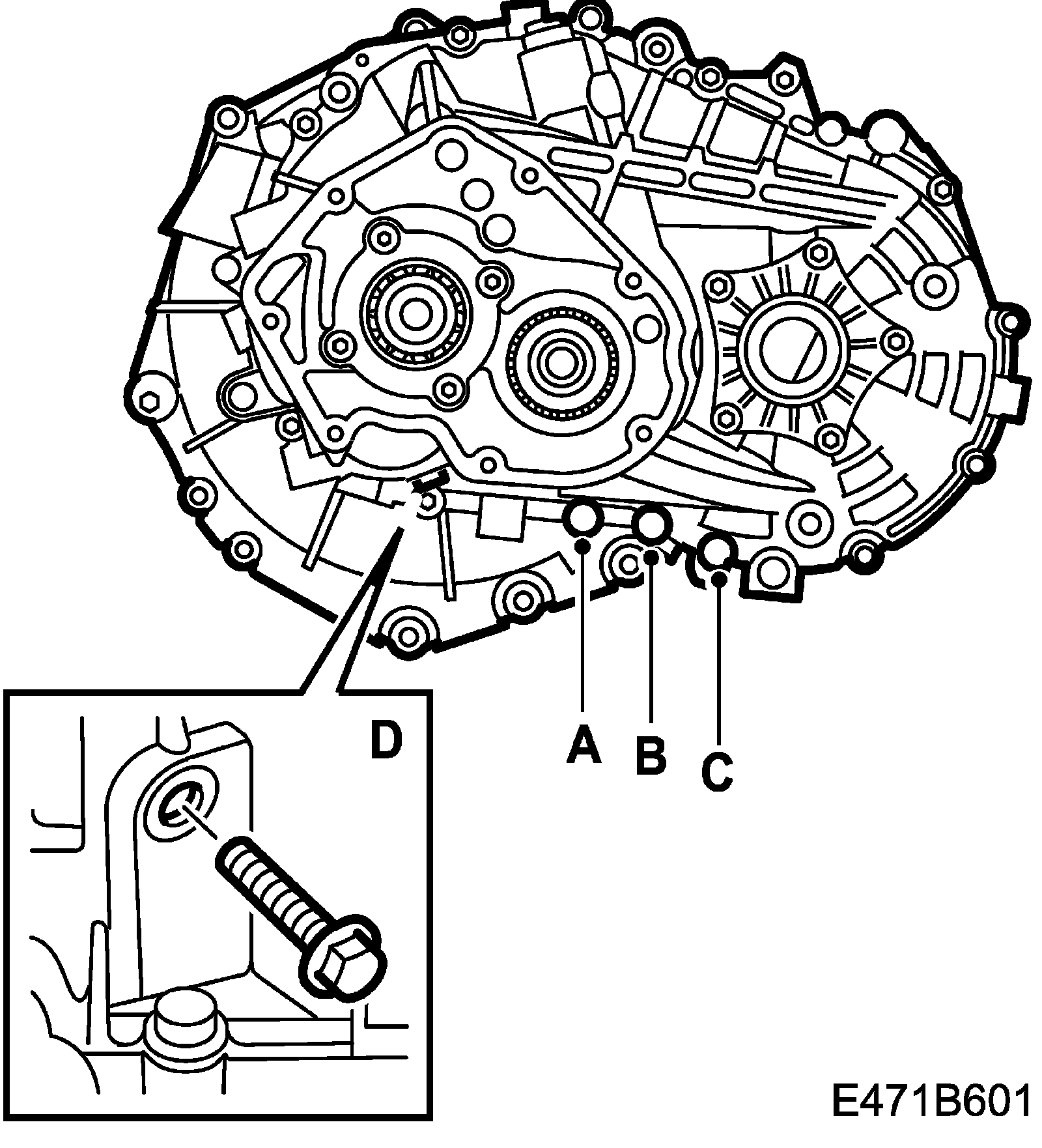 D

A B C

E471B601