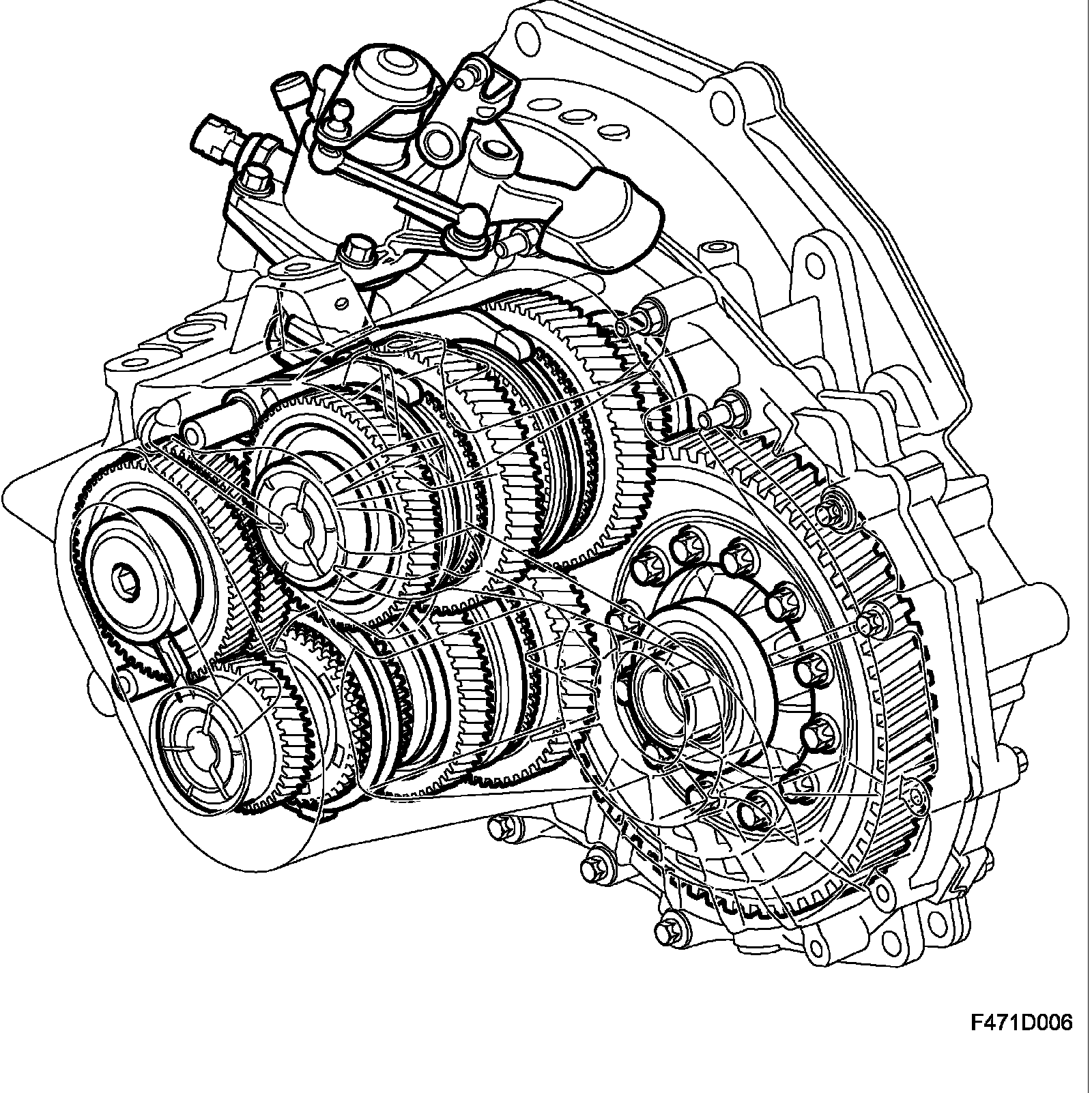 F471D006