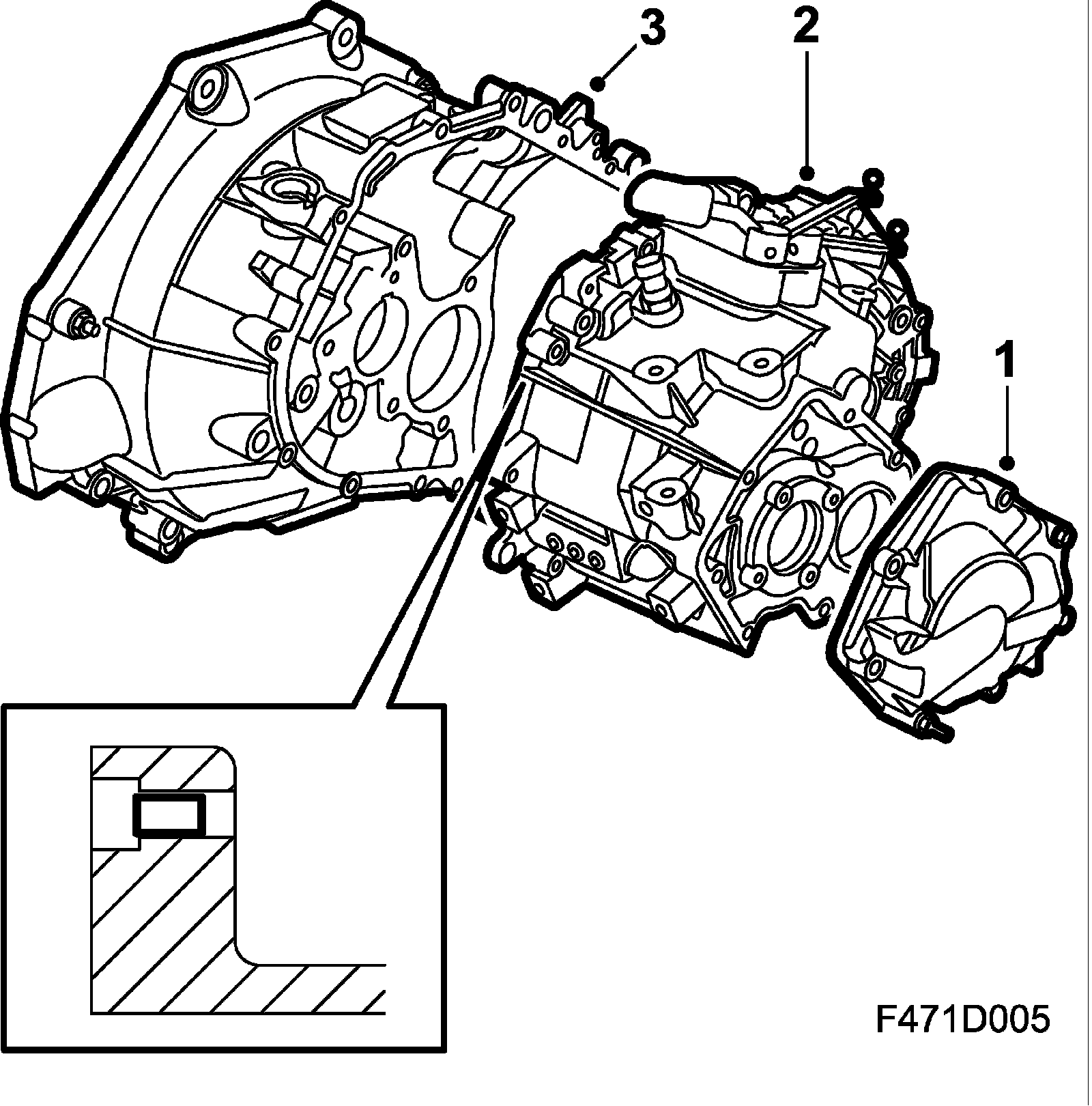 3
2
1
F471D005