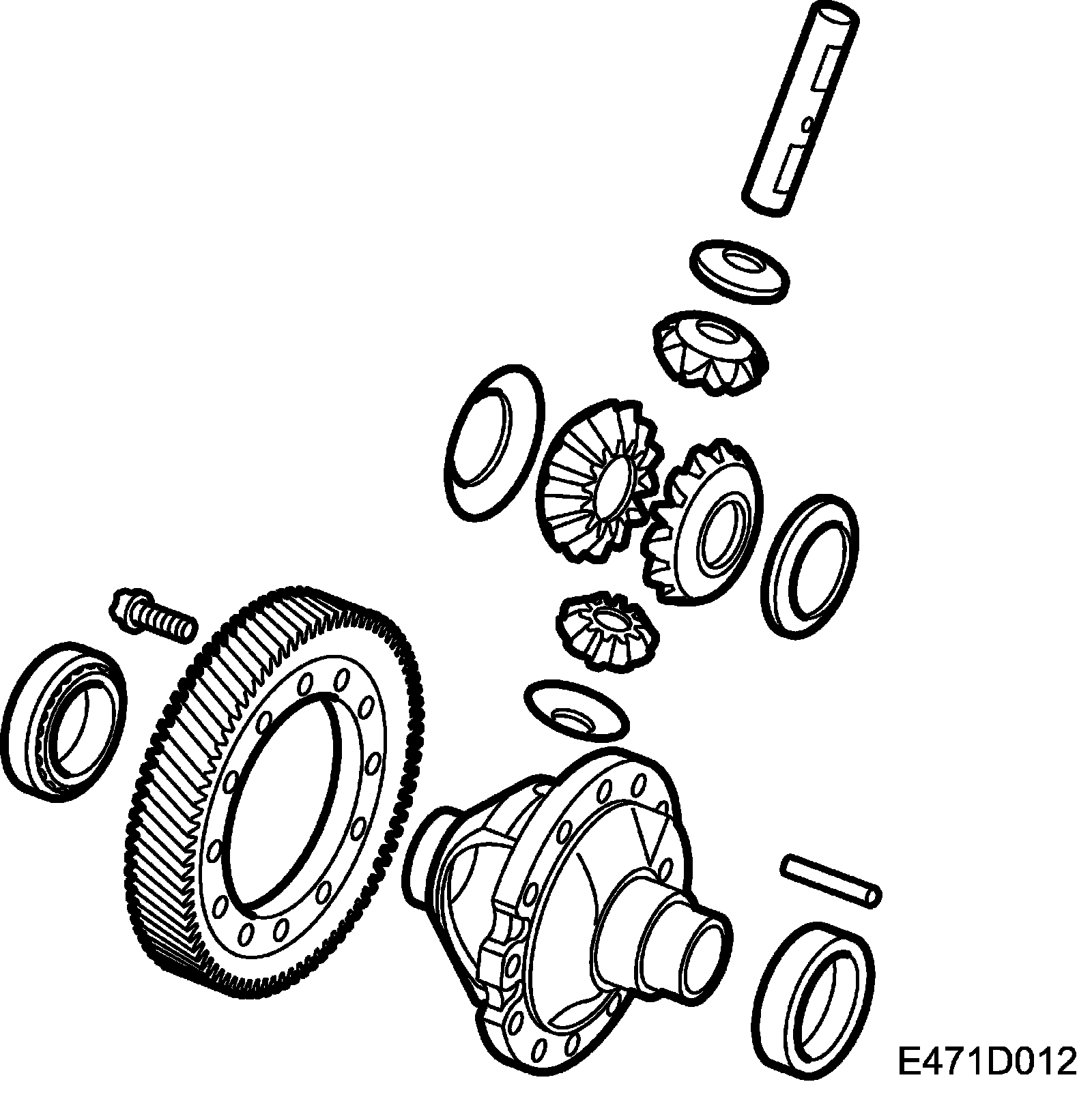 E471D012