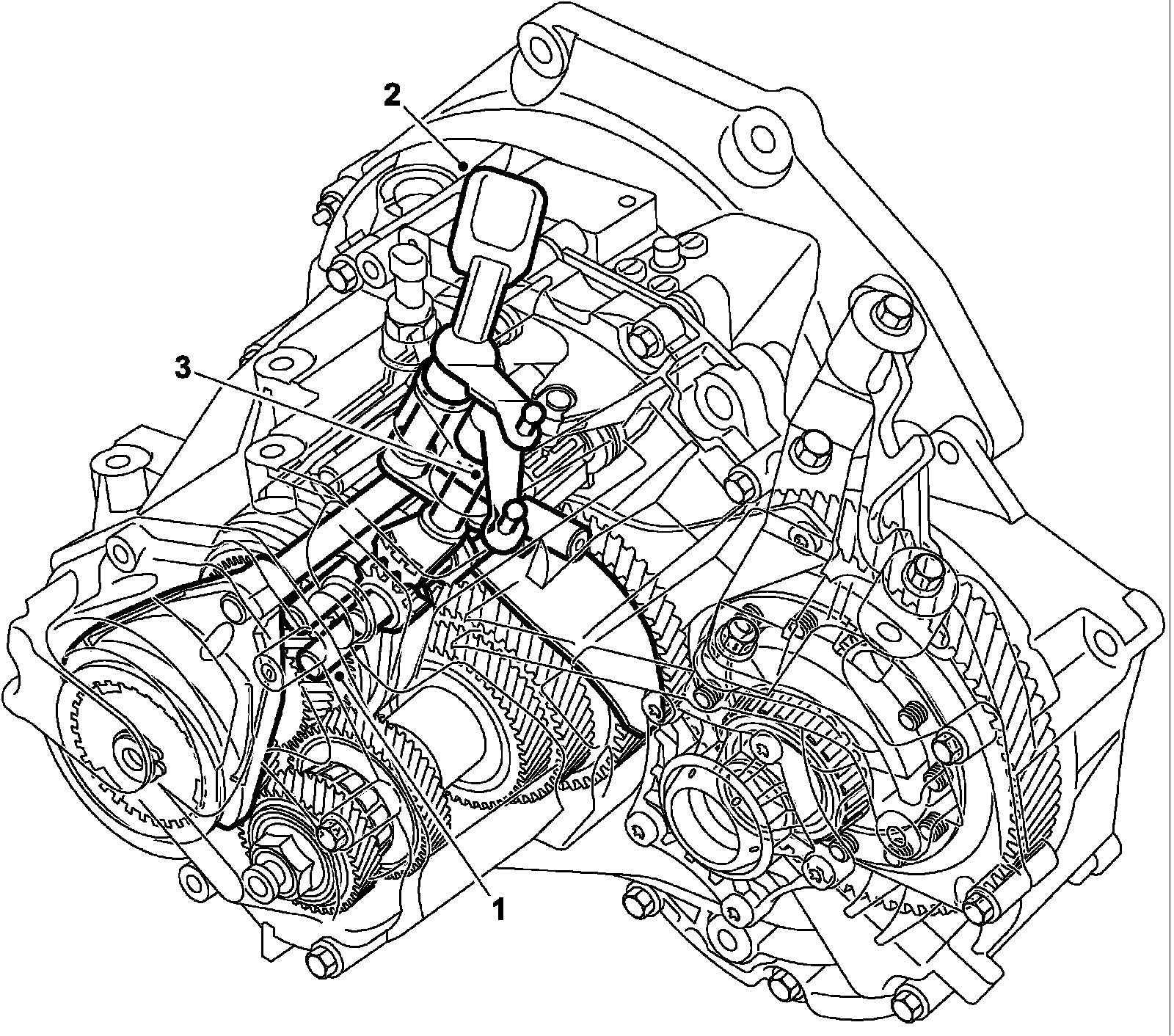 2
3
1