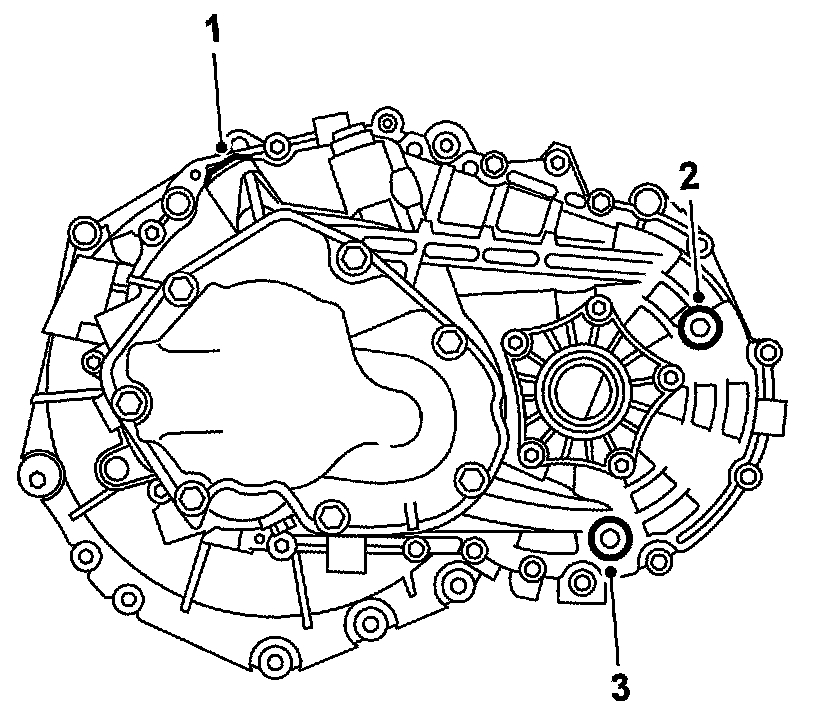 1
2
3