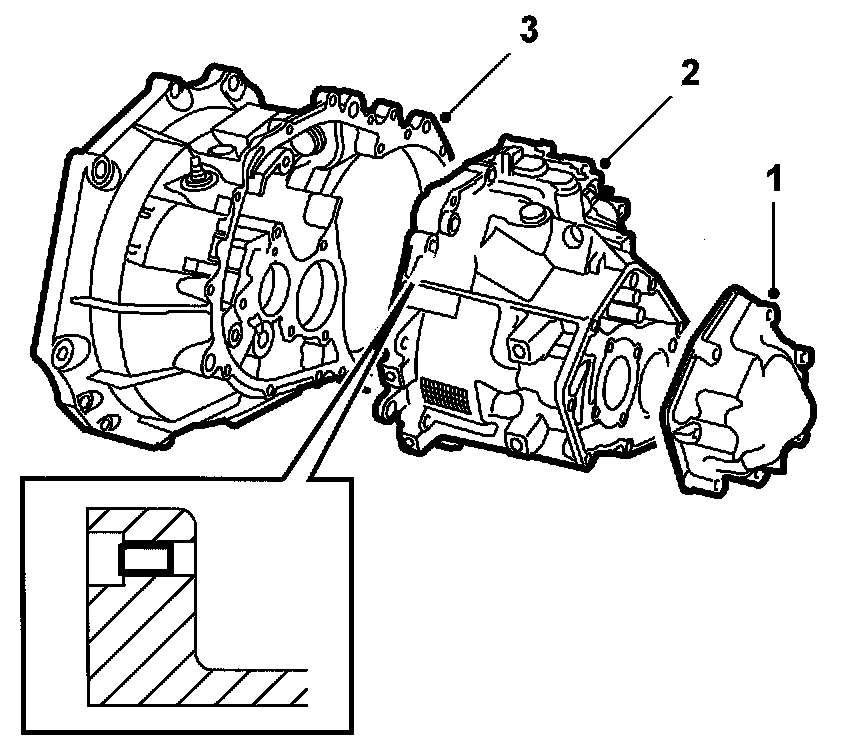 3
2
1