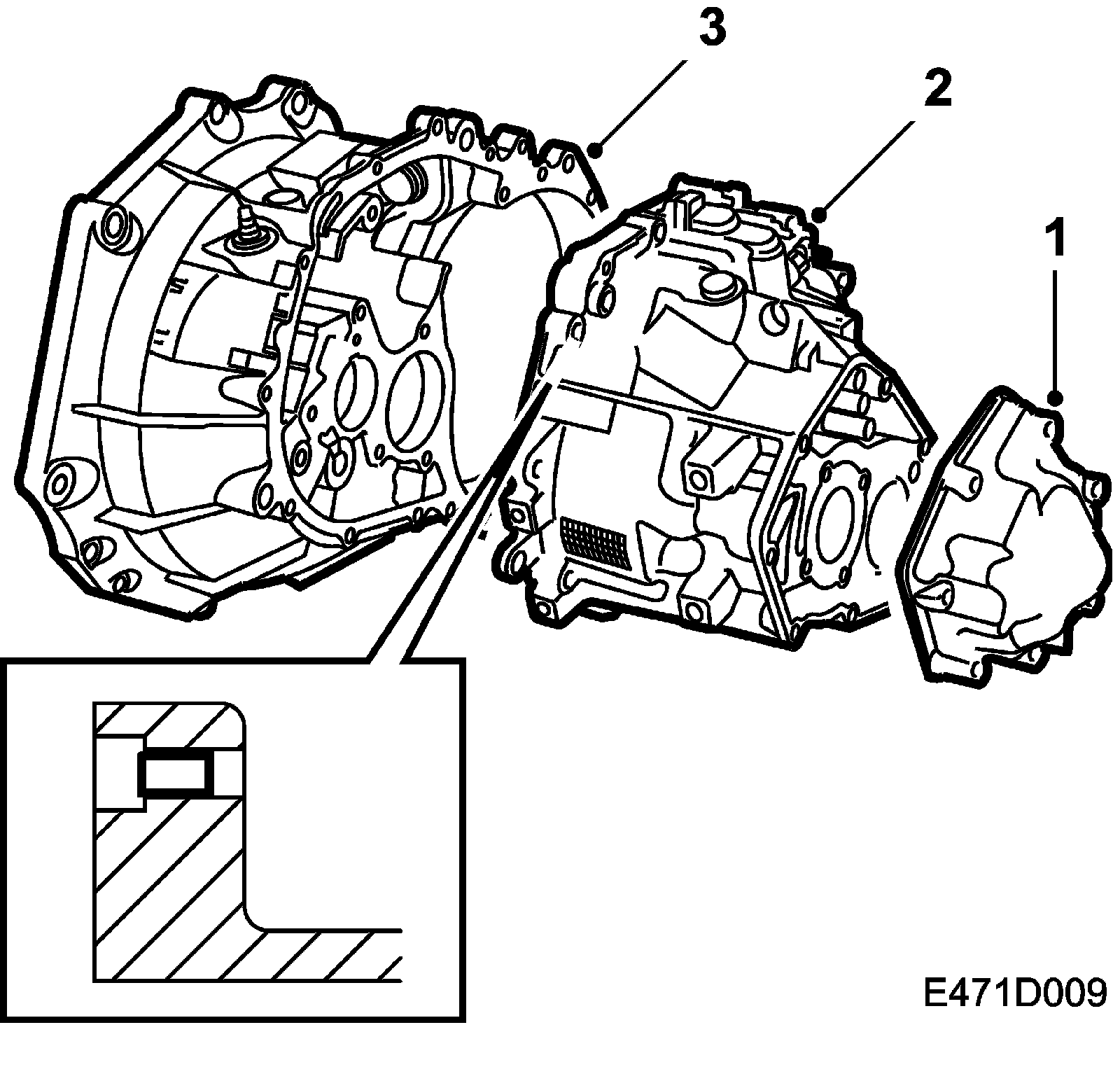 3
2
1
E471D009