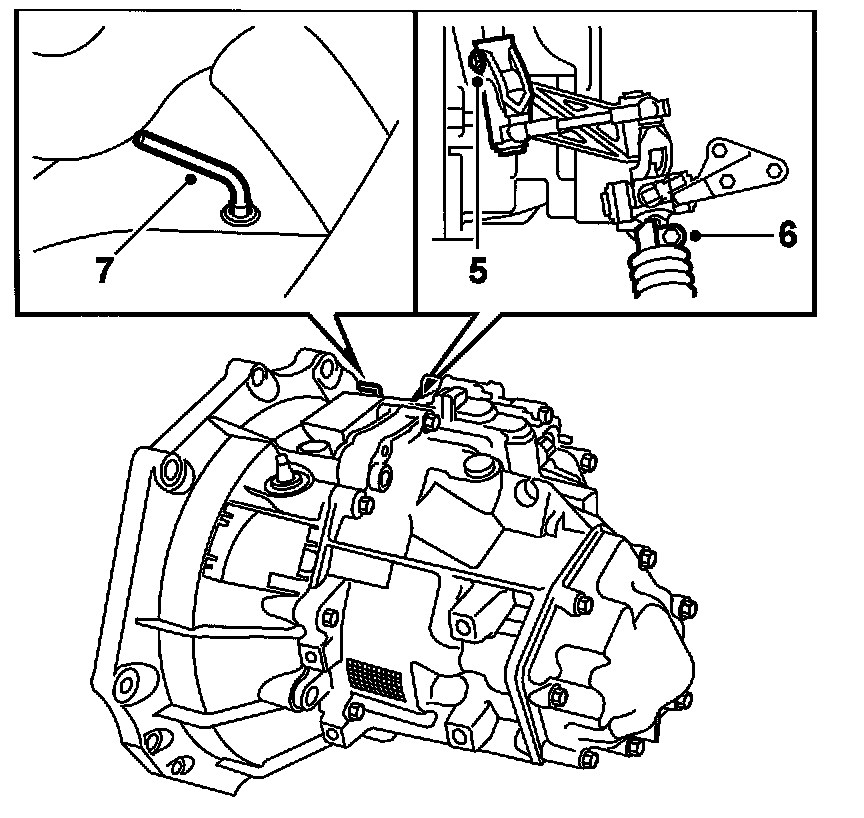 7

5

6