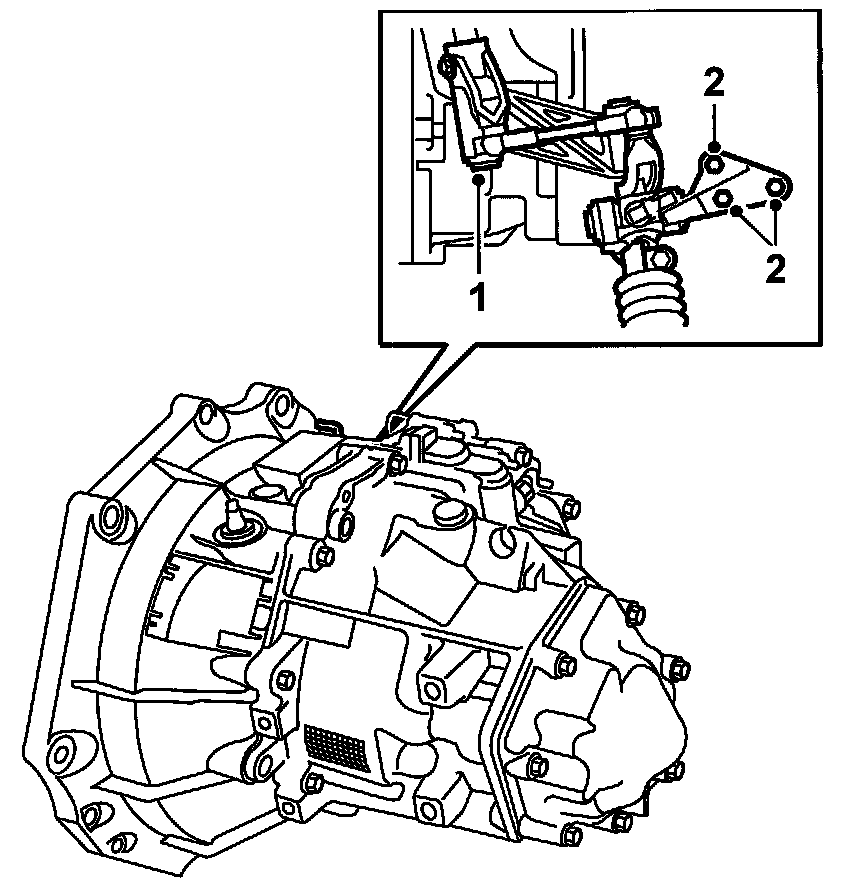 2
1
2