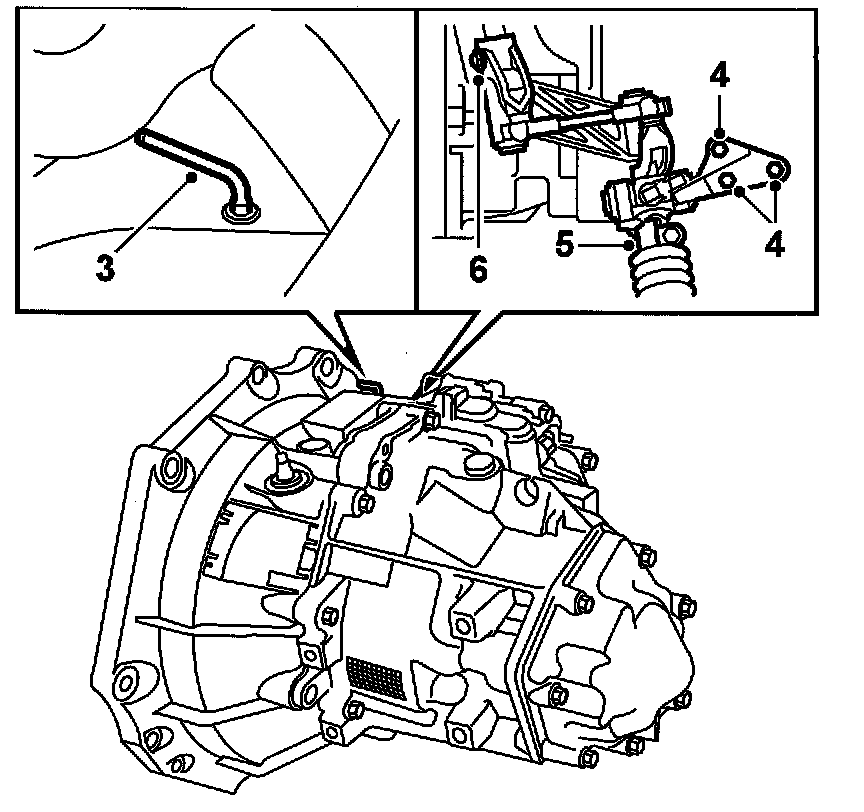 3
4
4
5
6