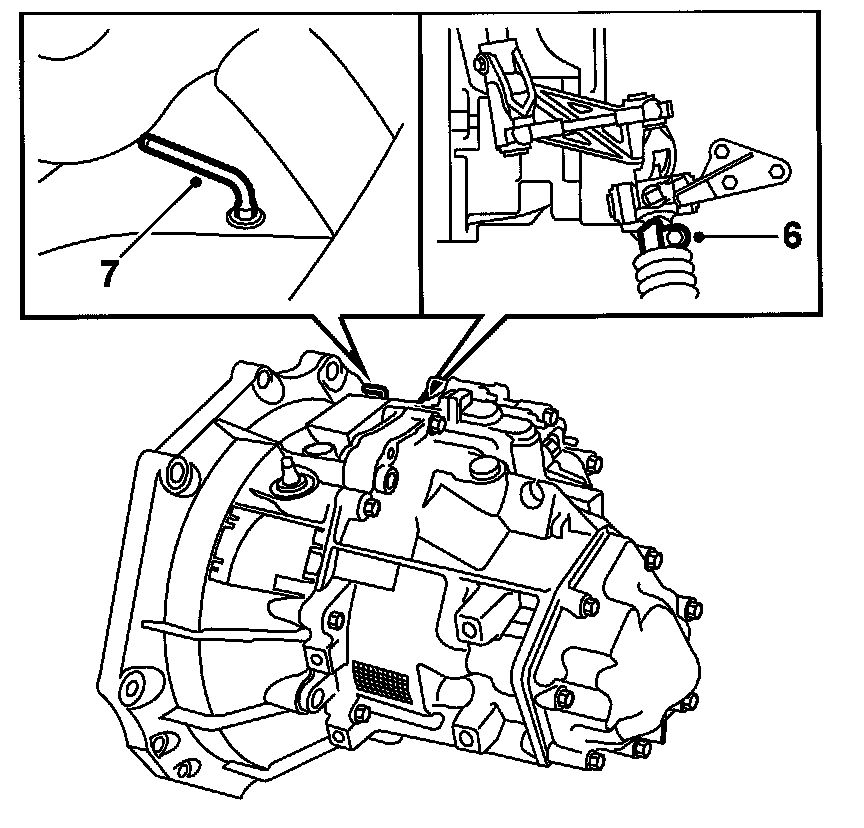 7

6