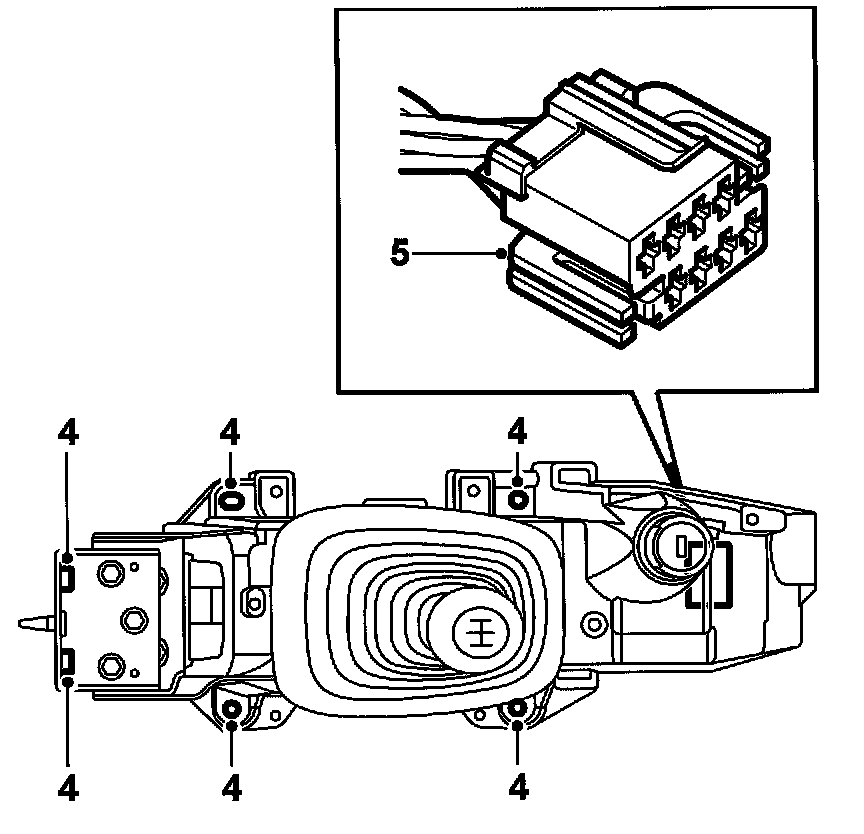 5

4

4

4

4

4

4