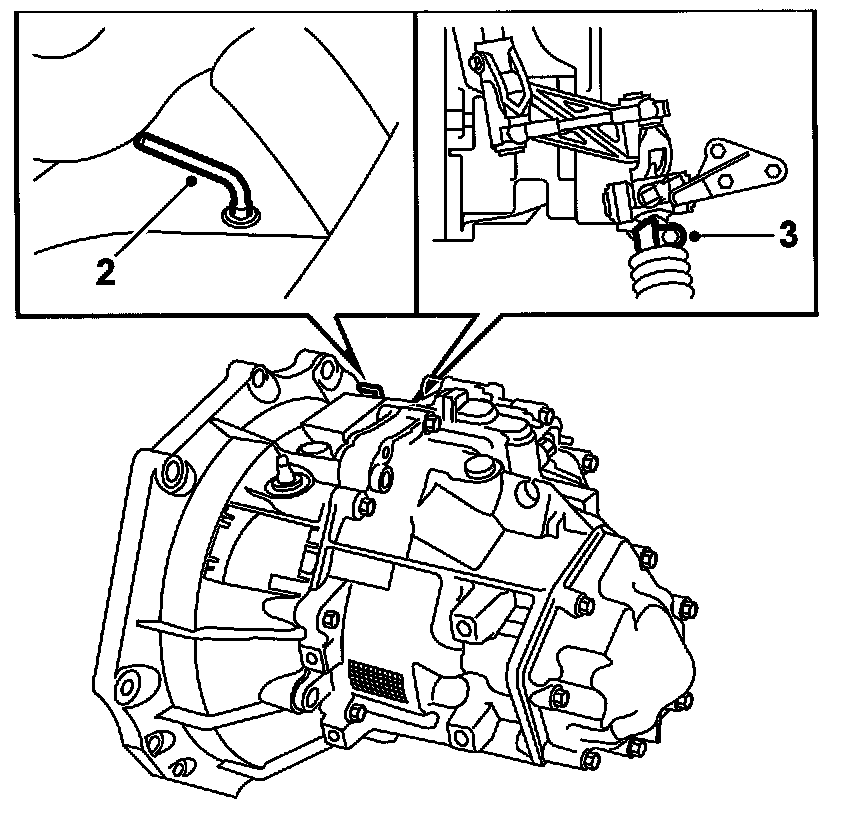 2

3