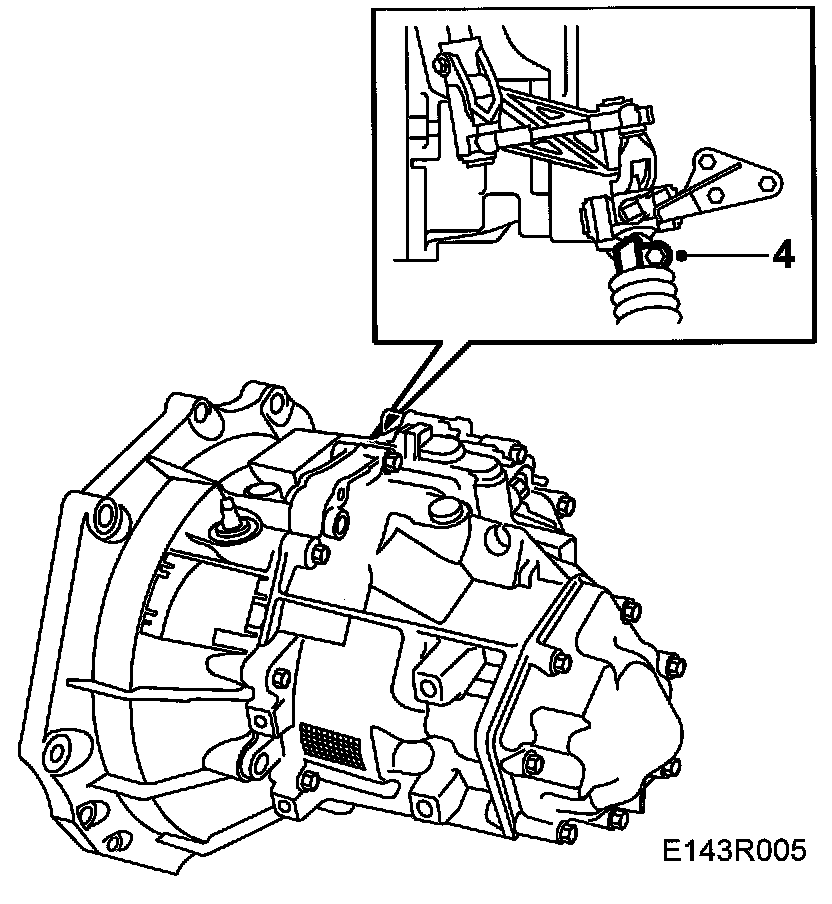 4

E143R005