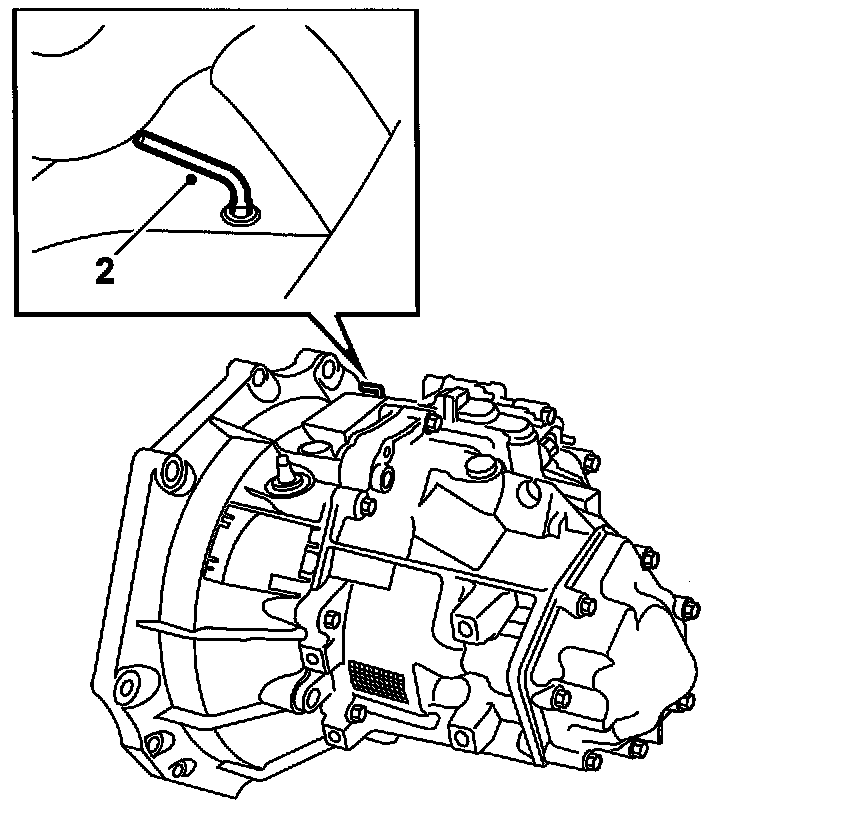 2