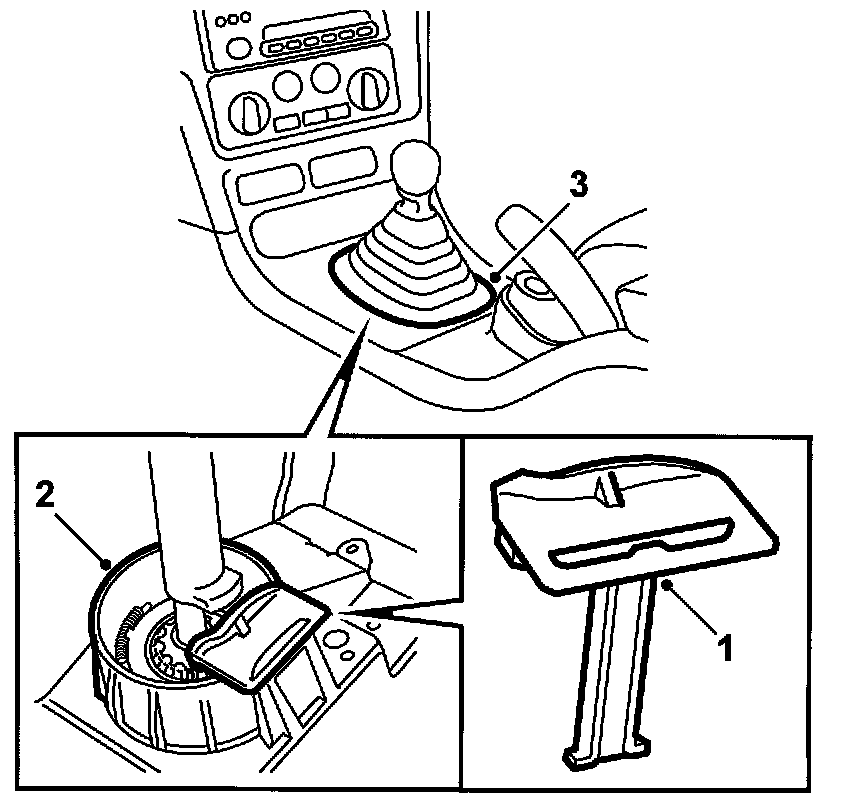 3

2

1