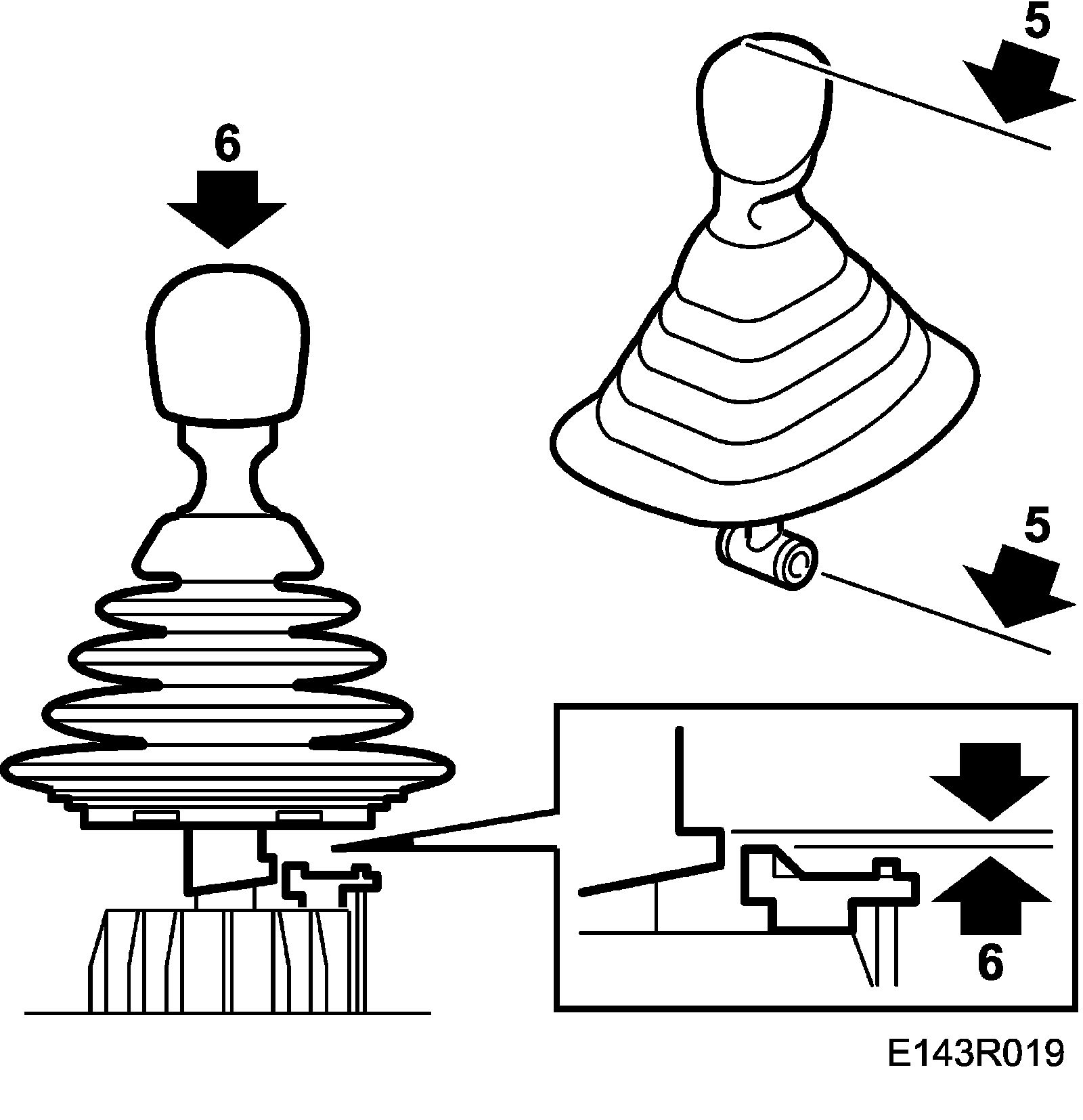 5

6

5

6

E143R019