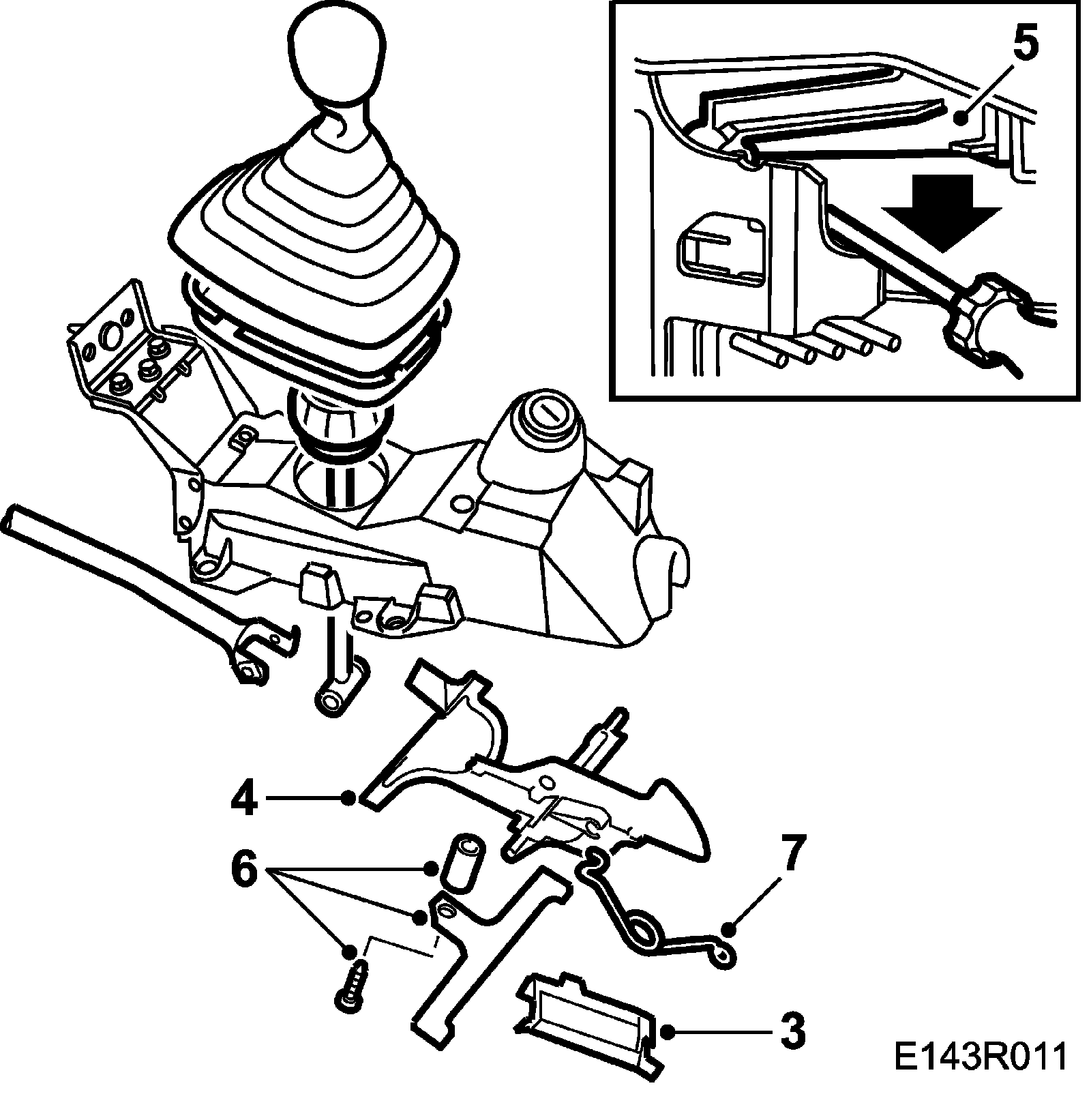 5

4

6

7

3

E143R011