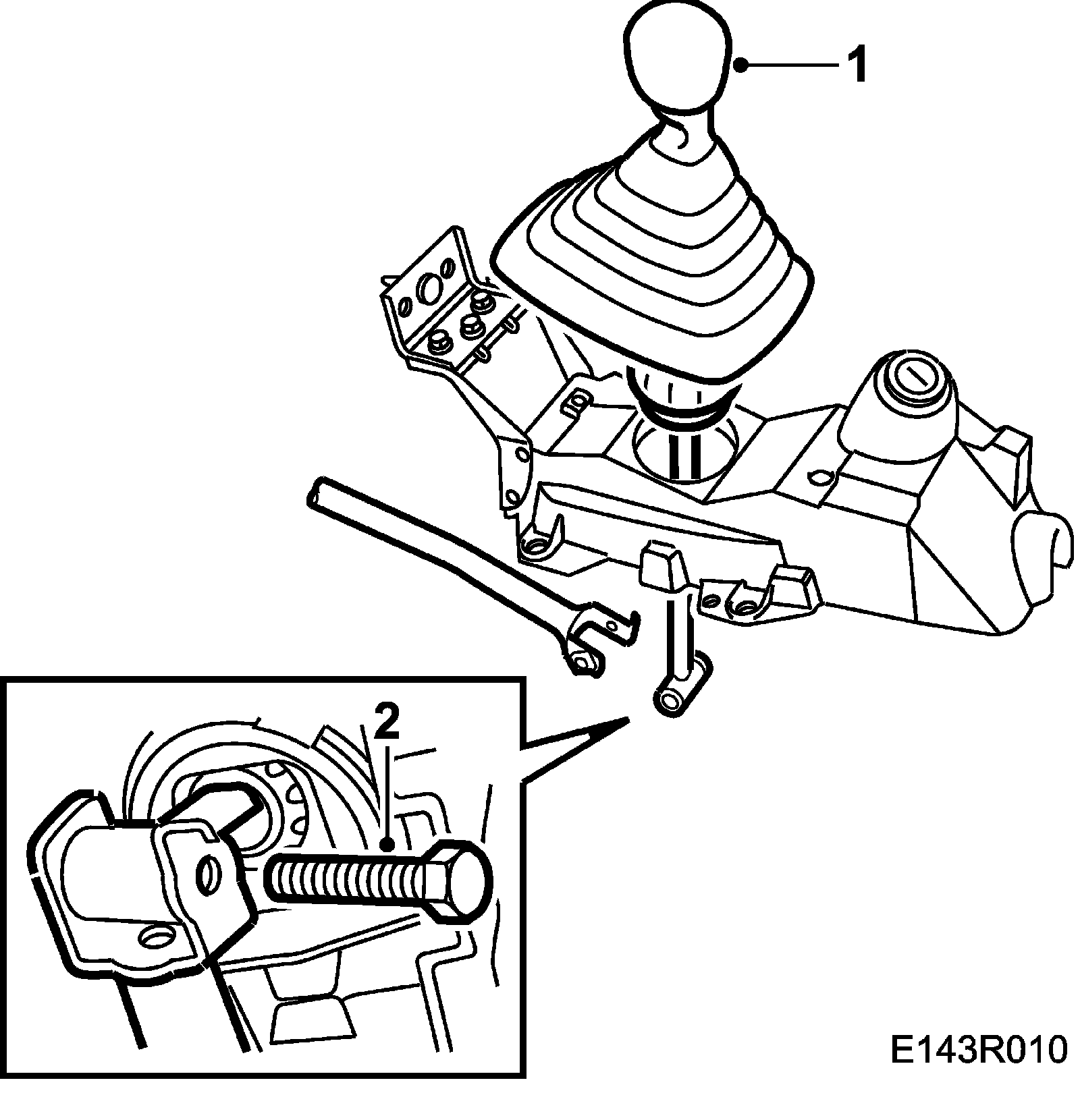 1

2

E143R010