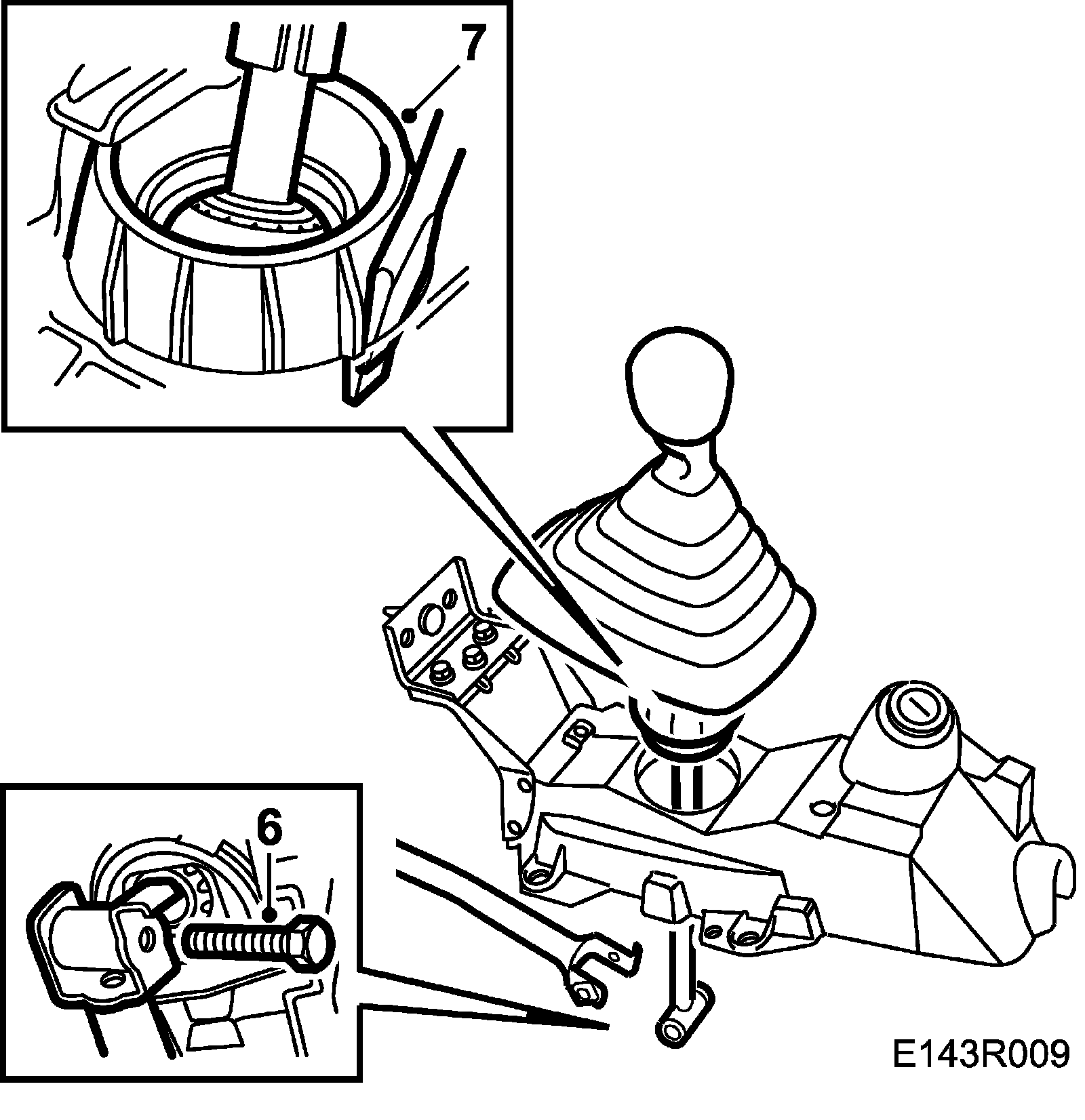 7

6

E143R009