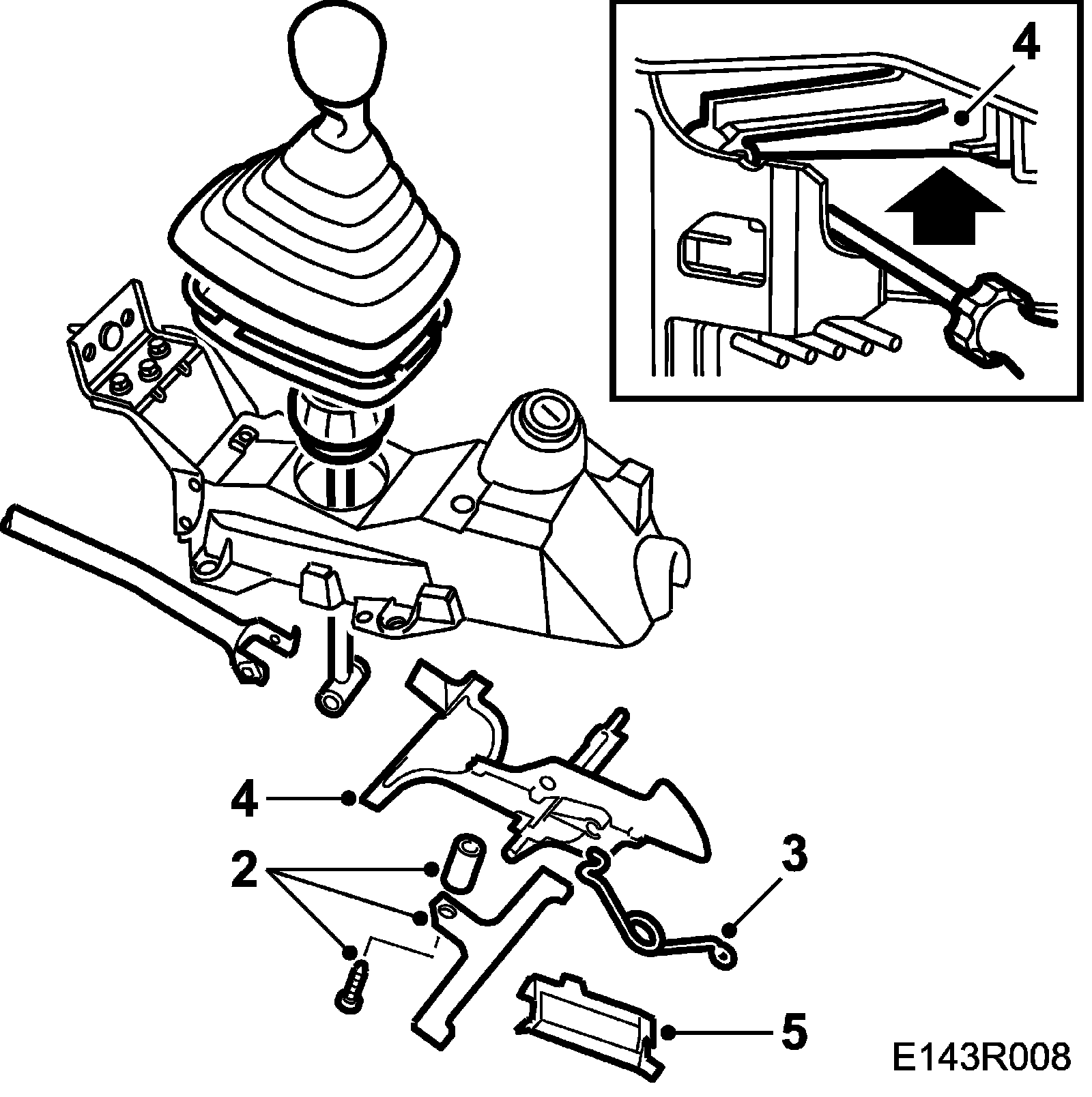 4

4

2

3

5

E143R008