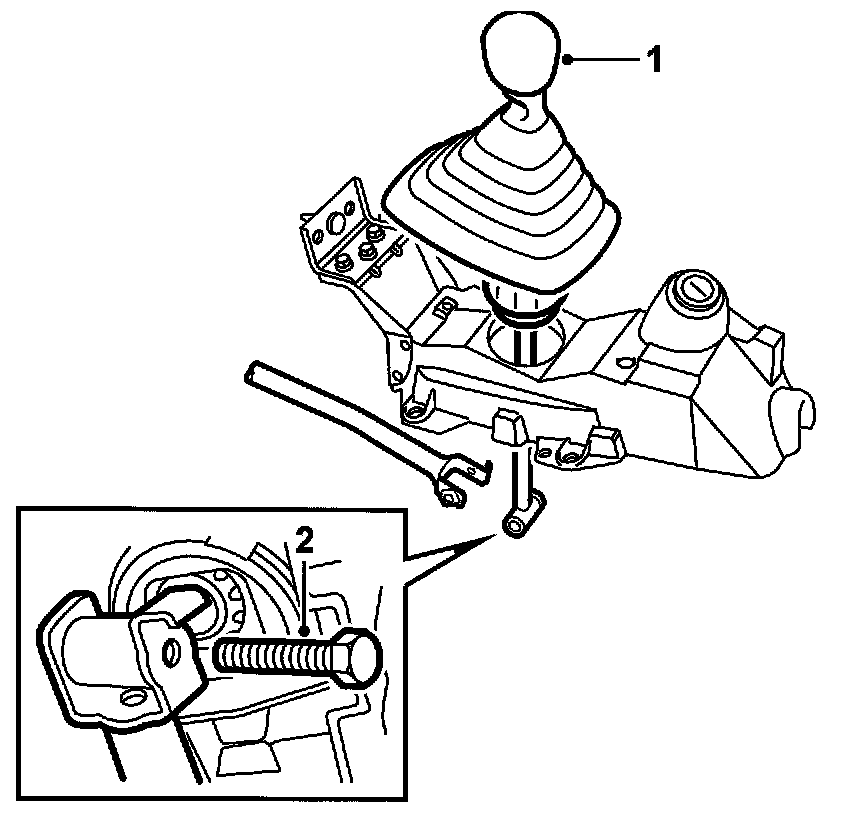 1
2