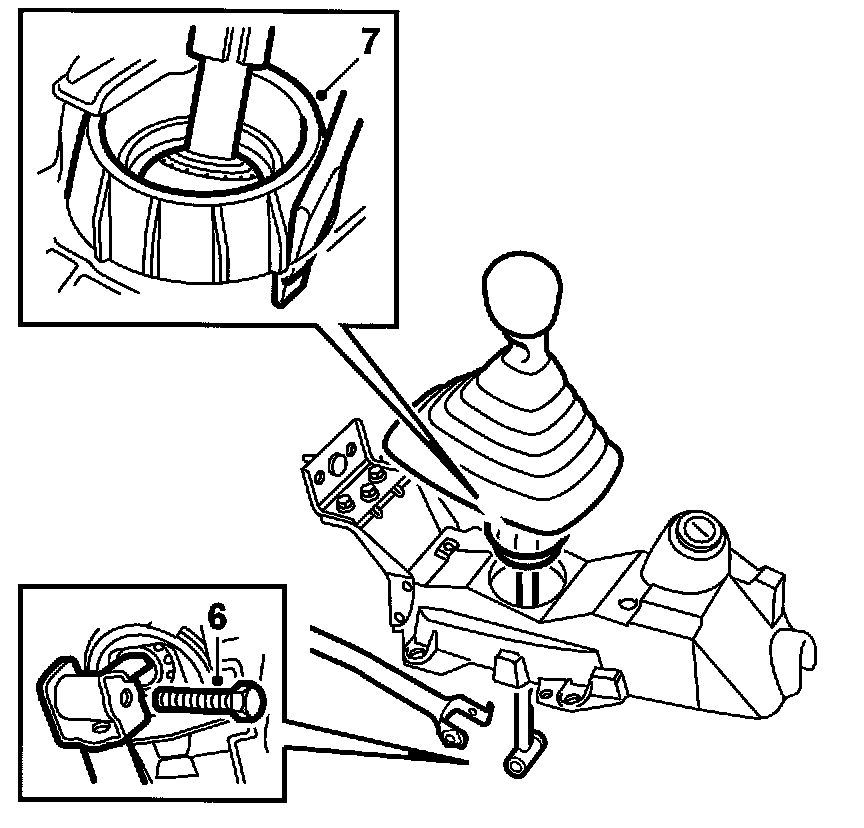 7

6