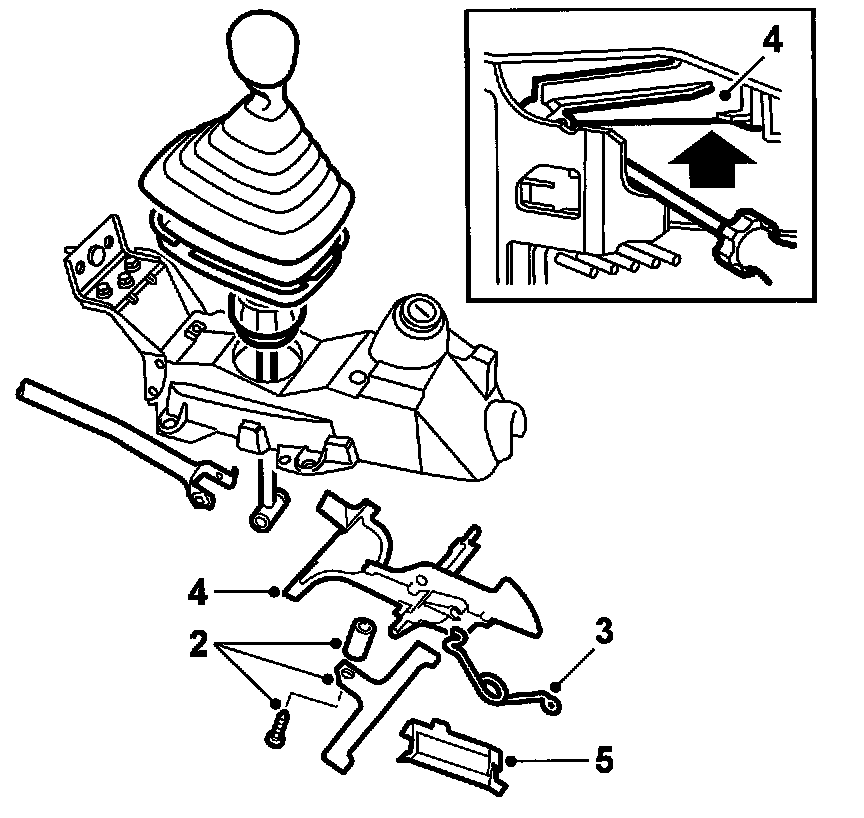 4
4
2
3
5