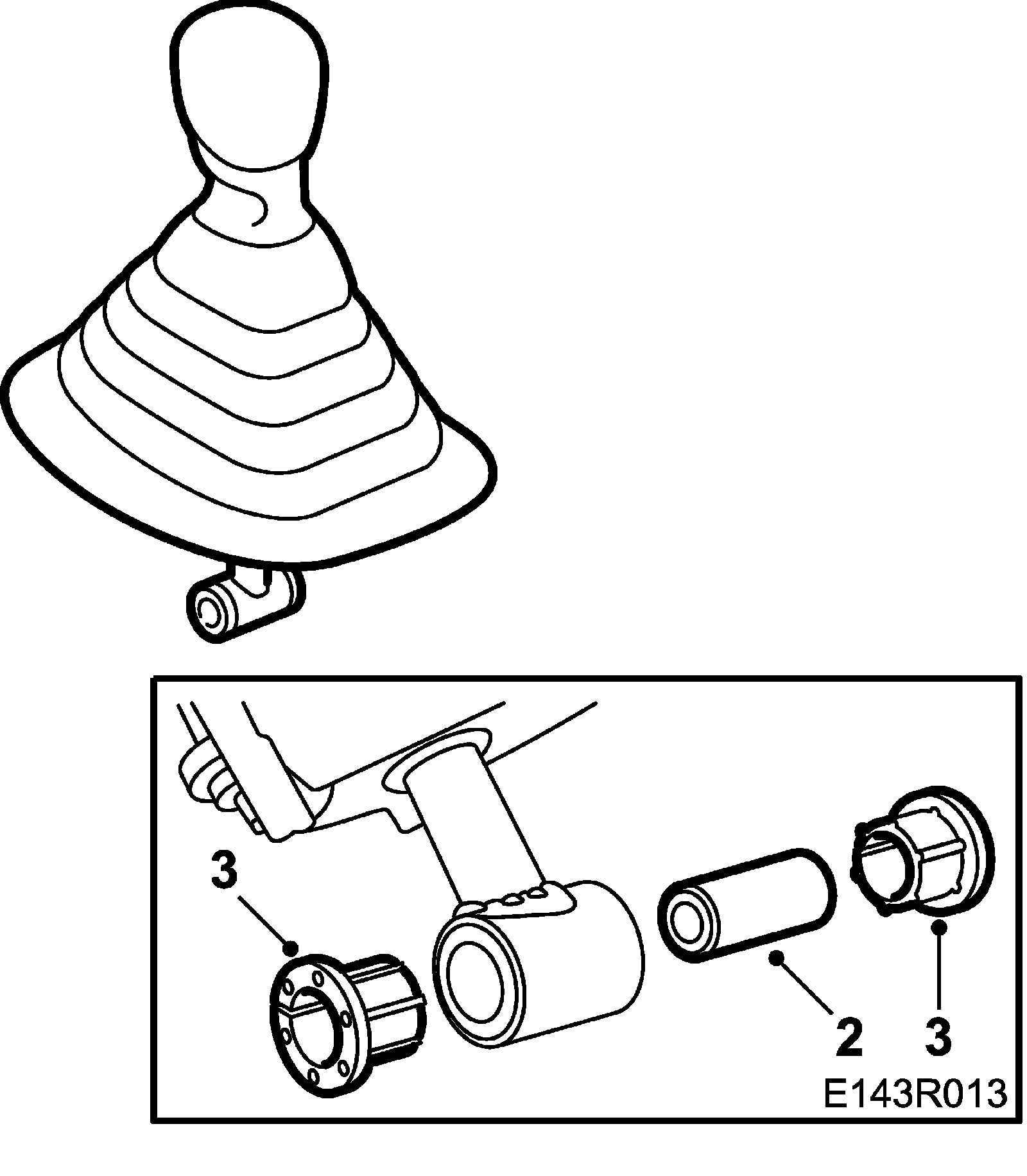 3

2

3

E143R013