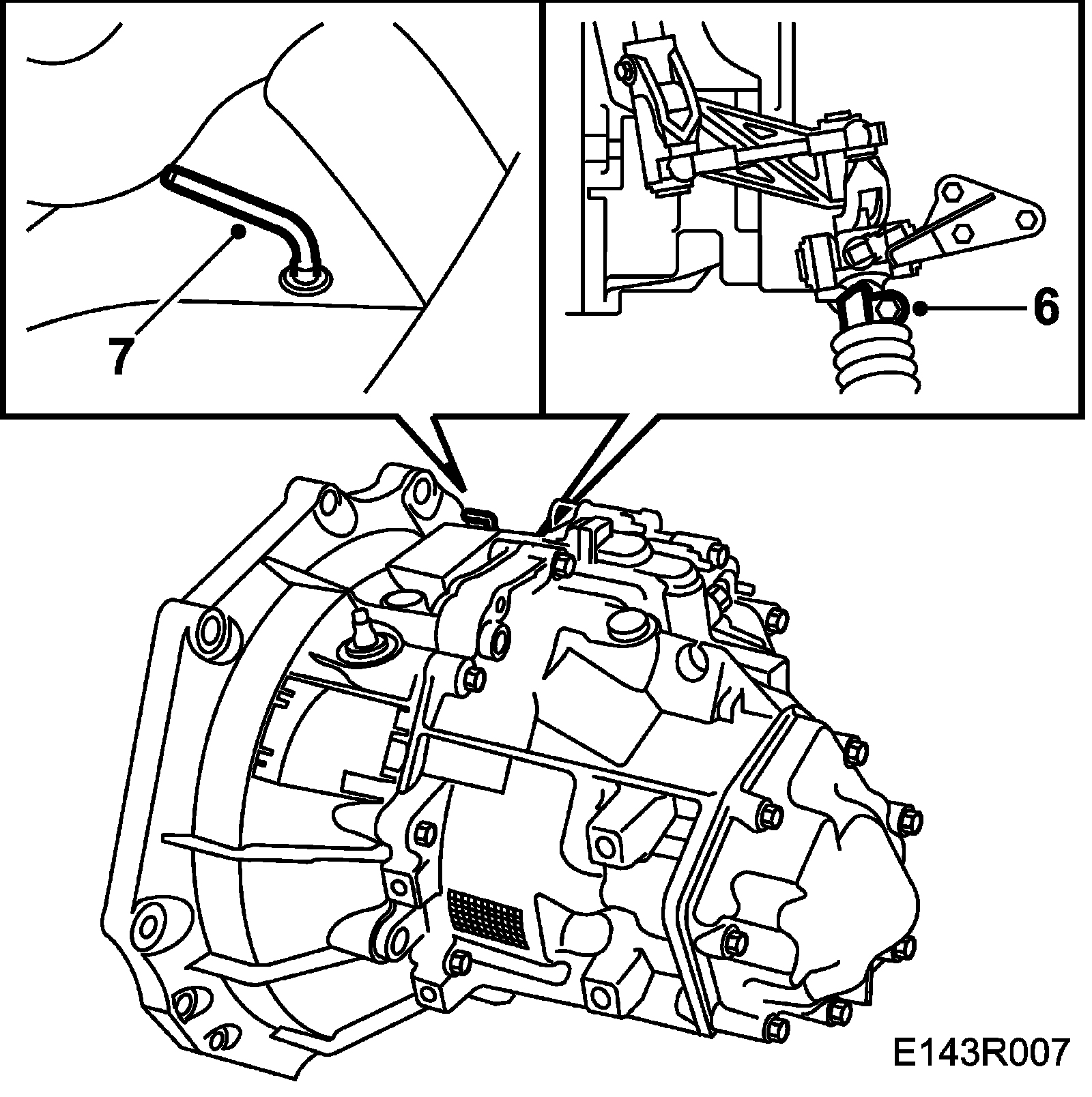 7

6

E143R007