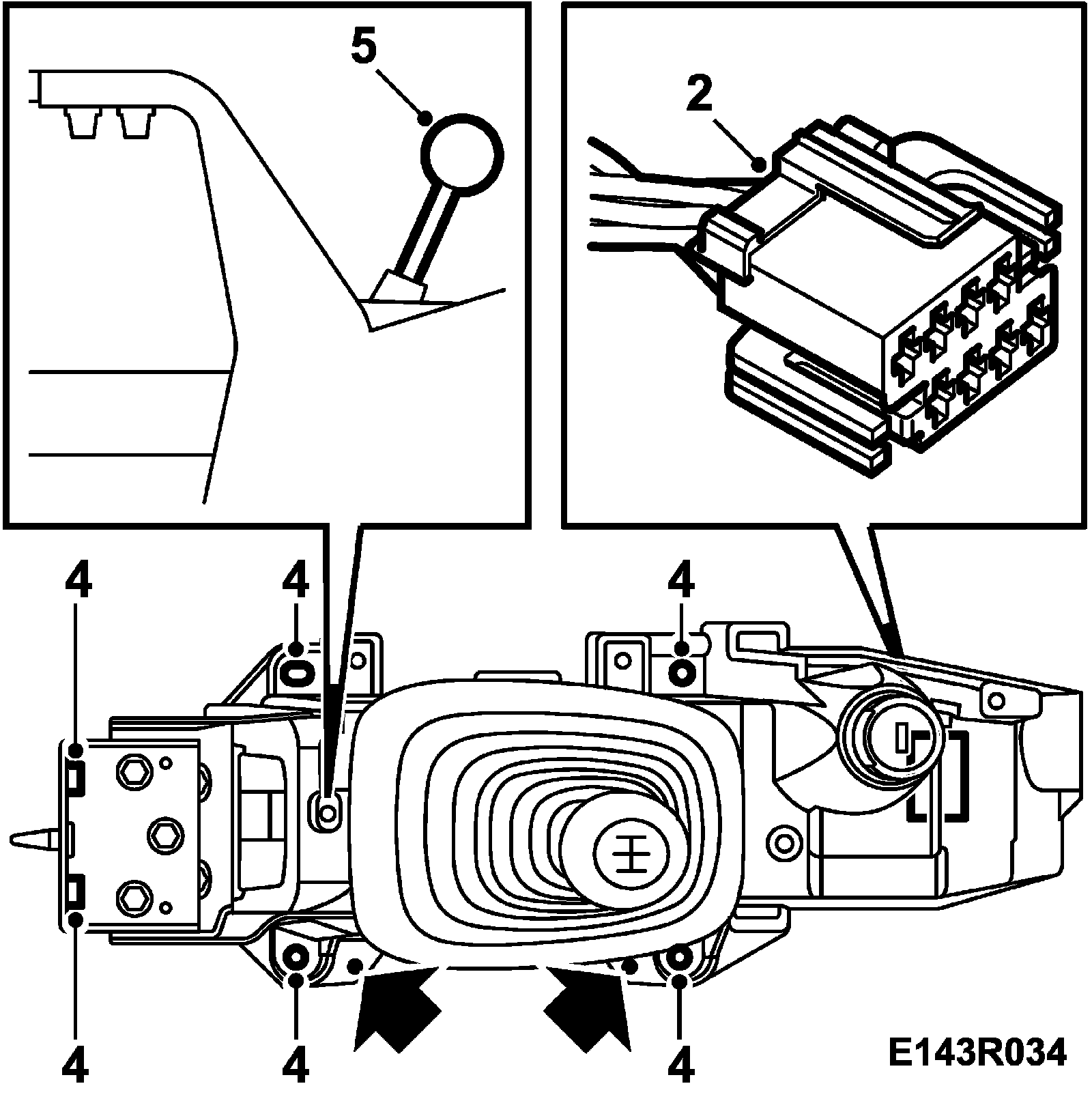 5

2

4

4

4

4

4

4

E143R034