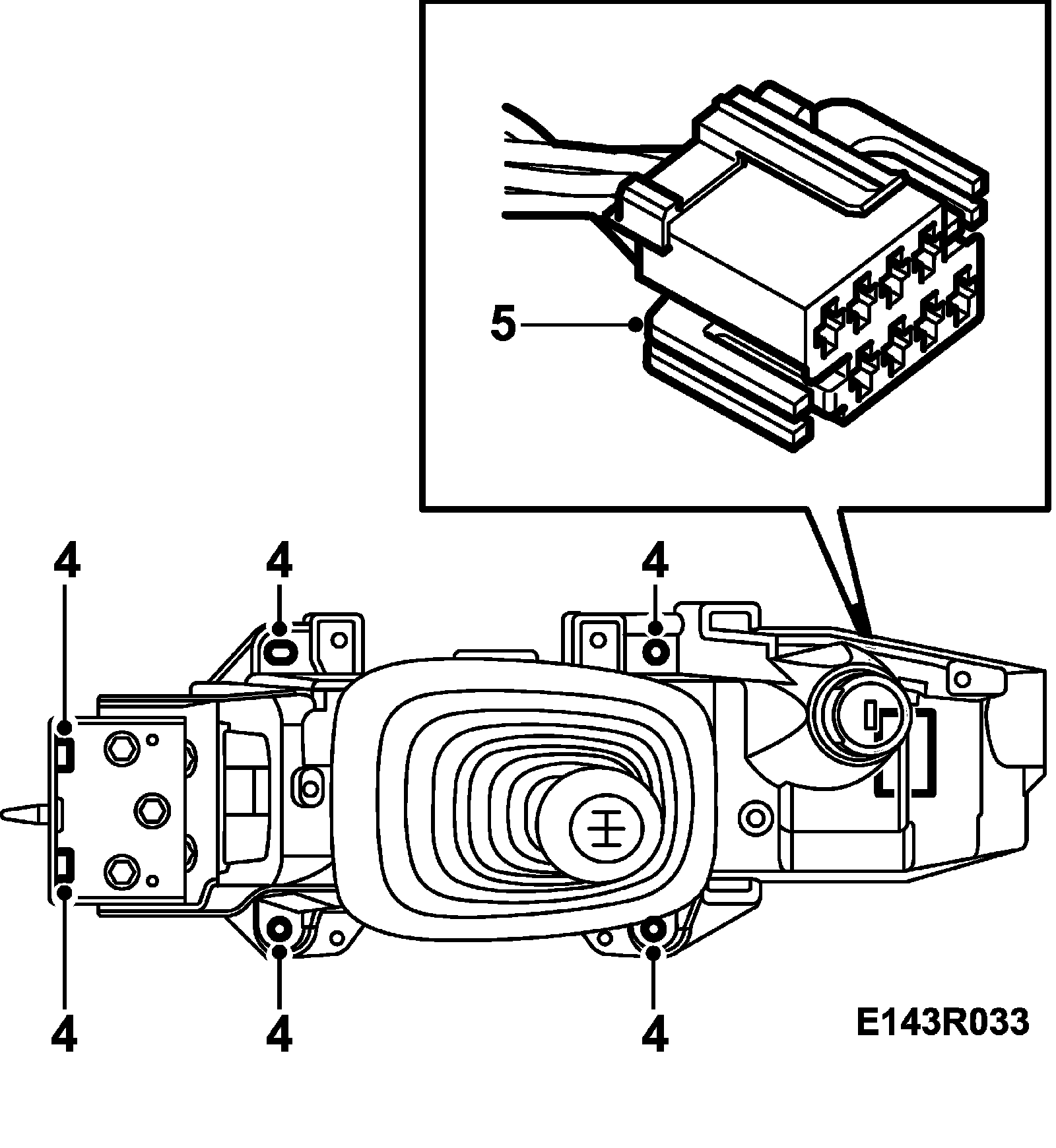 5

4
4
4

4
4
4

E143R033