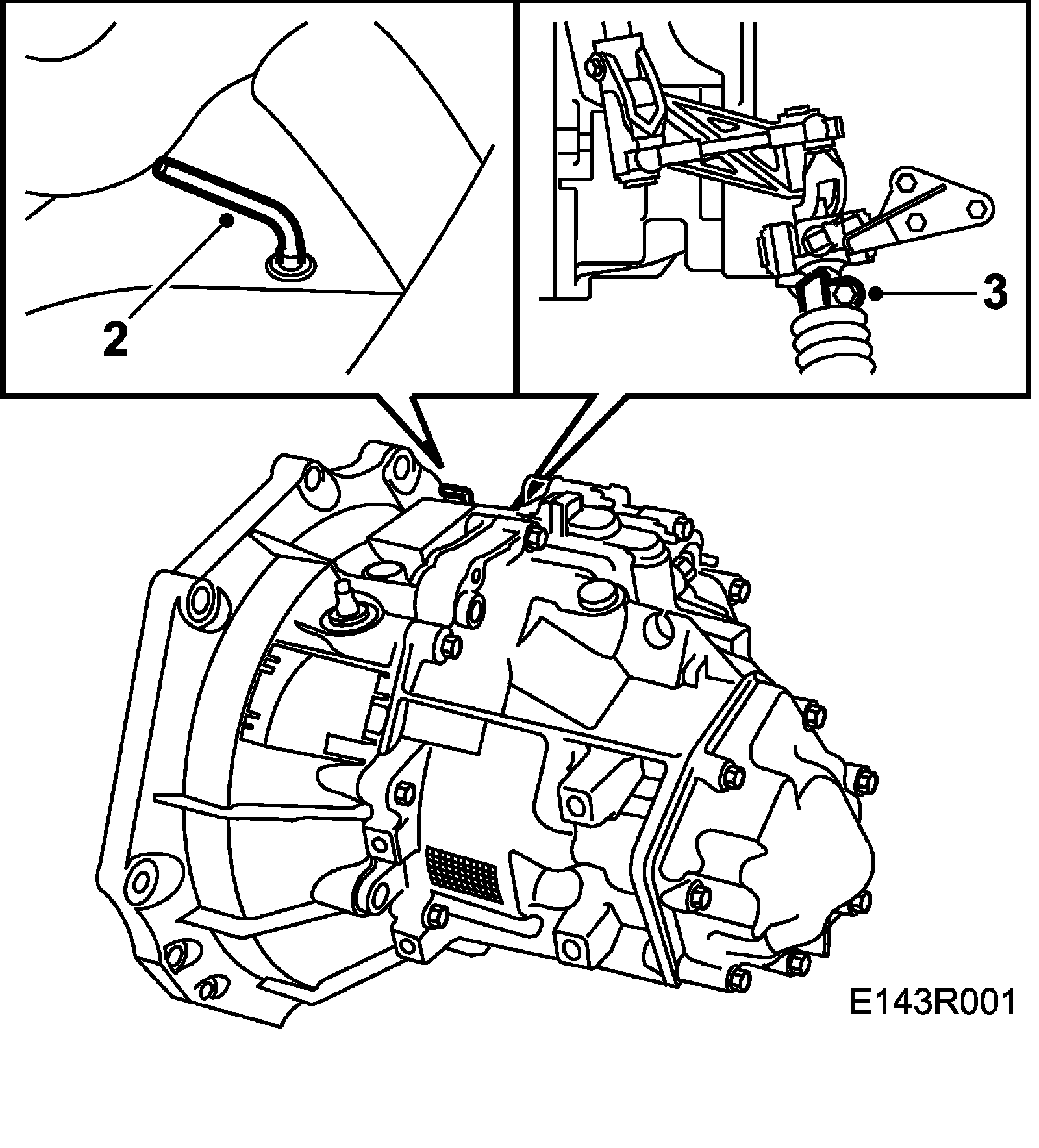 2

3

E143R001