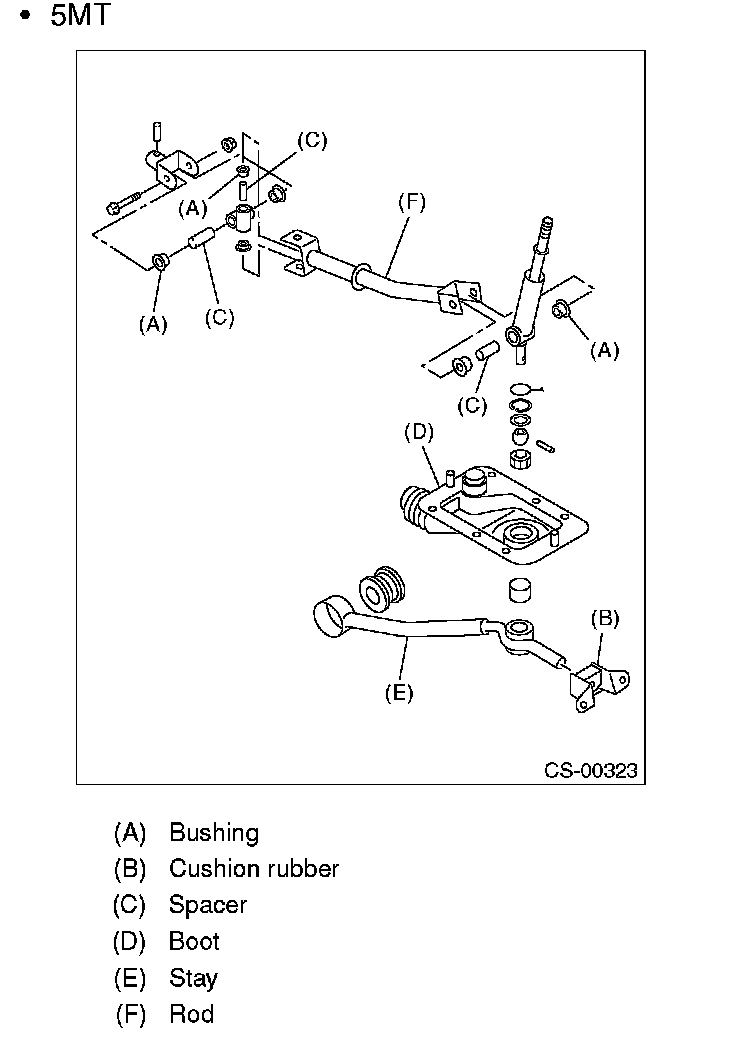 • 5MT

(C)
(A)
(F)
(A)
(C)
(A)
(C)
(D)
(B)
(E)
CS-00323

(A) Bushing
(B) Cushion rubber
(C) Spacer
(D) Boot
(E) Stay
(F) Rod