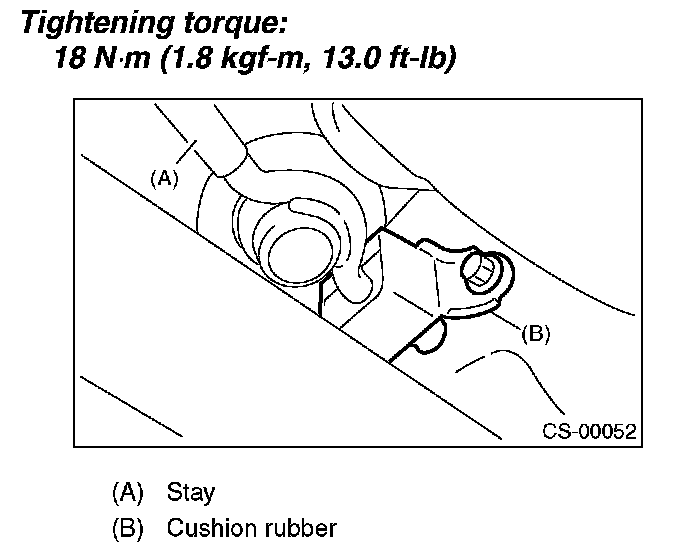 Tightening torque:
18 N·m (1.8 kgf-m, 13.0 ft-lb)

(A)

(B)

CS-00052

(A) Stay
(B) Cushion rubber