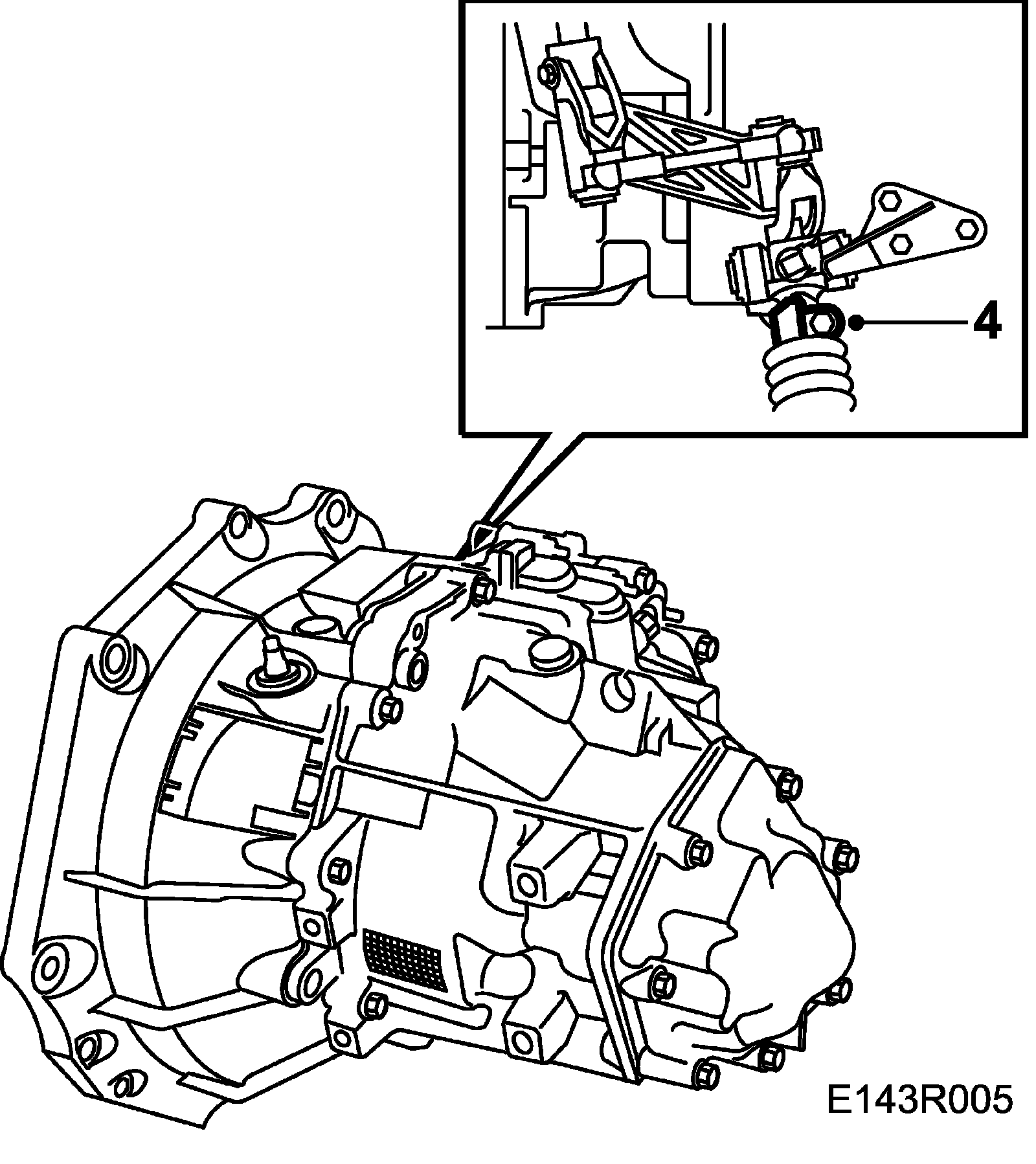 4

E143R005