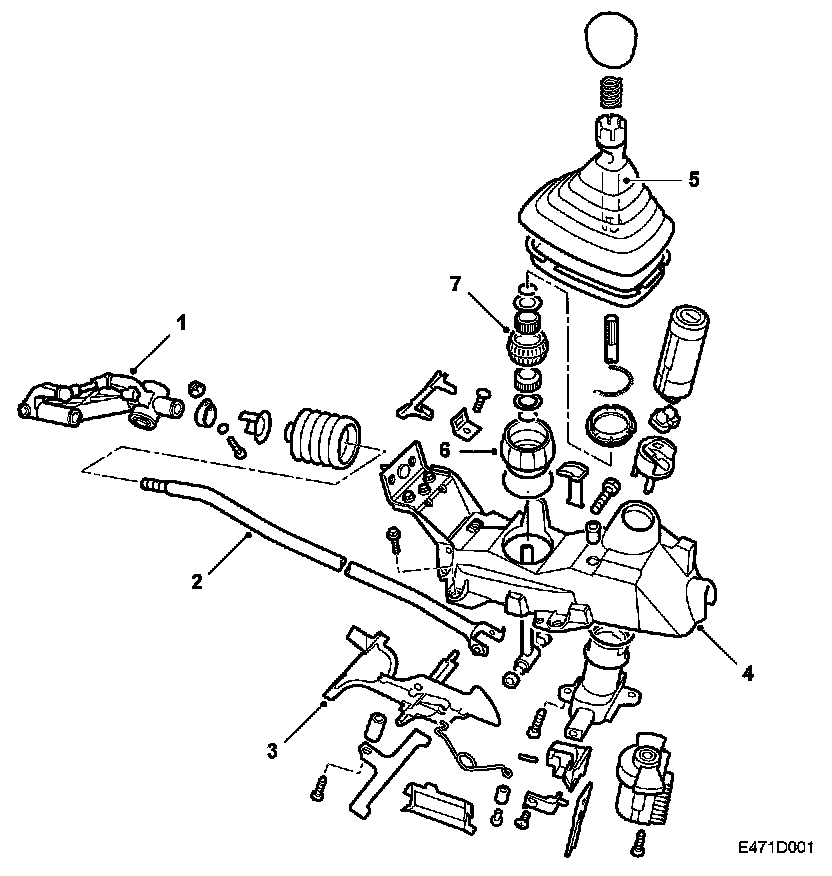 5
7
1
6
2
4
3
E471D001