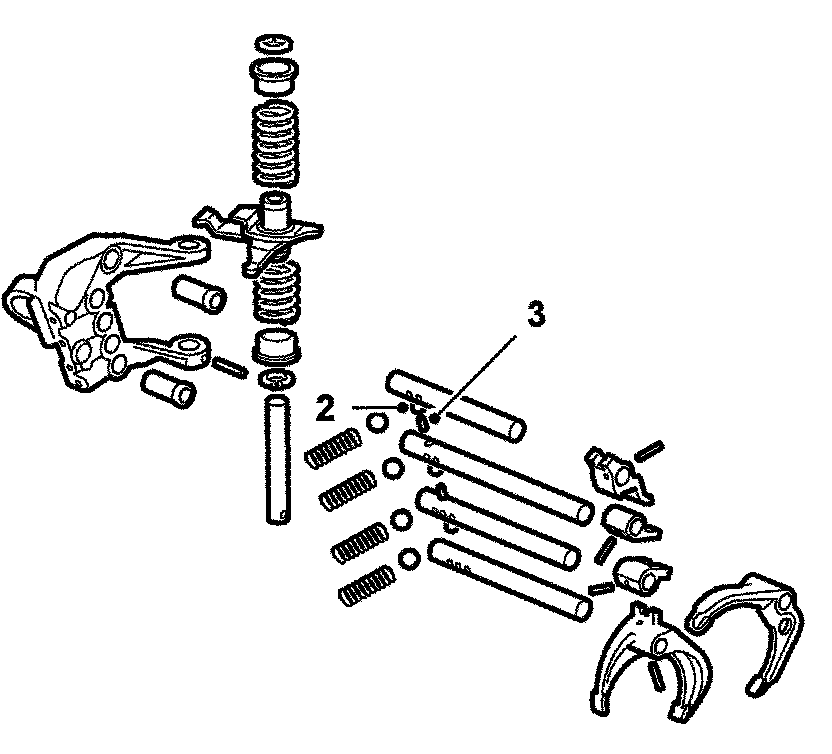 3
2