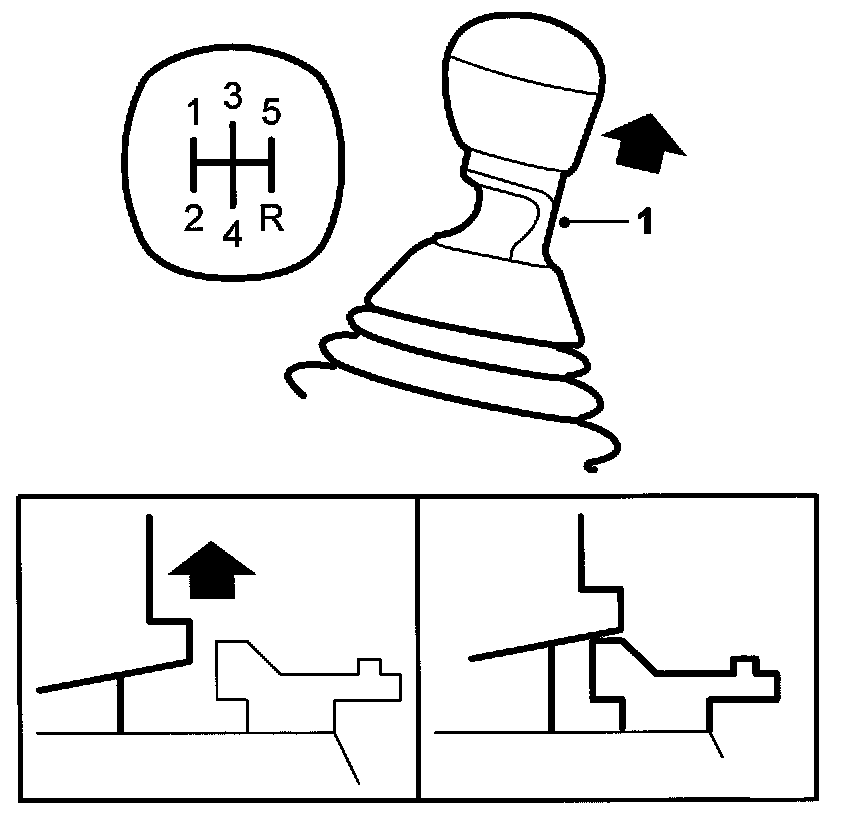 1 3 5
2 4 R
1