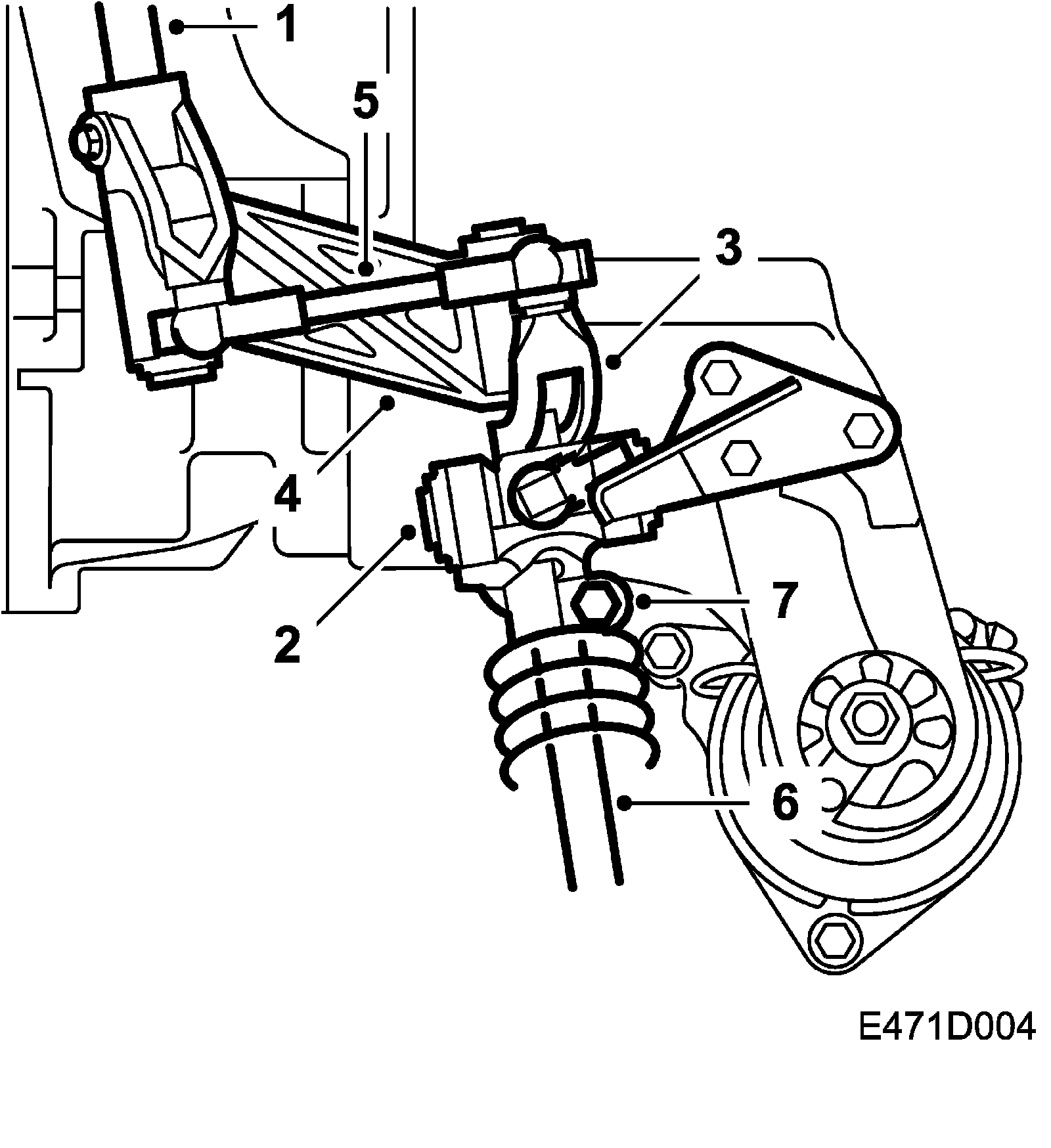 1
5
3
4
2
7
6
E471D004