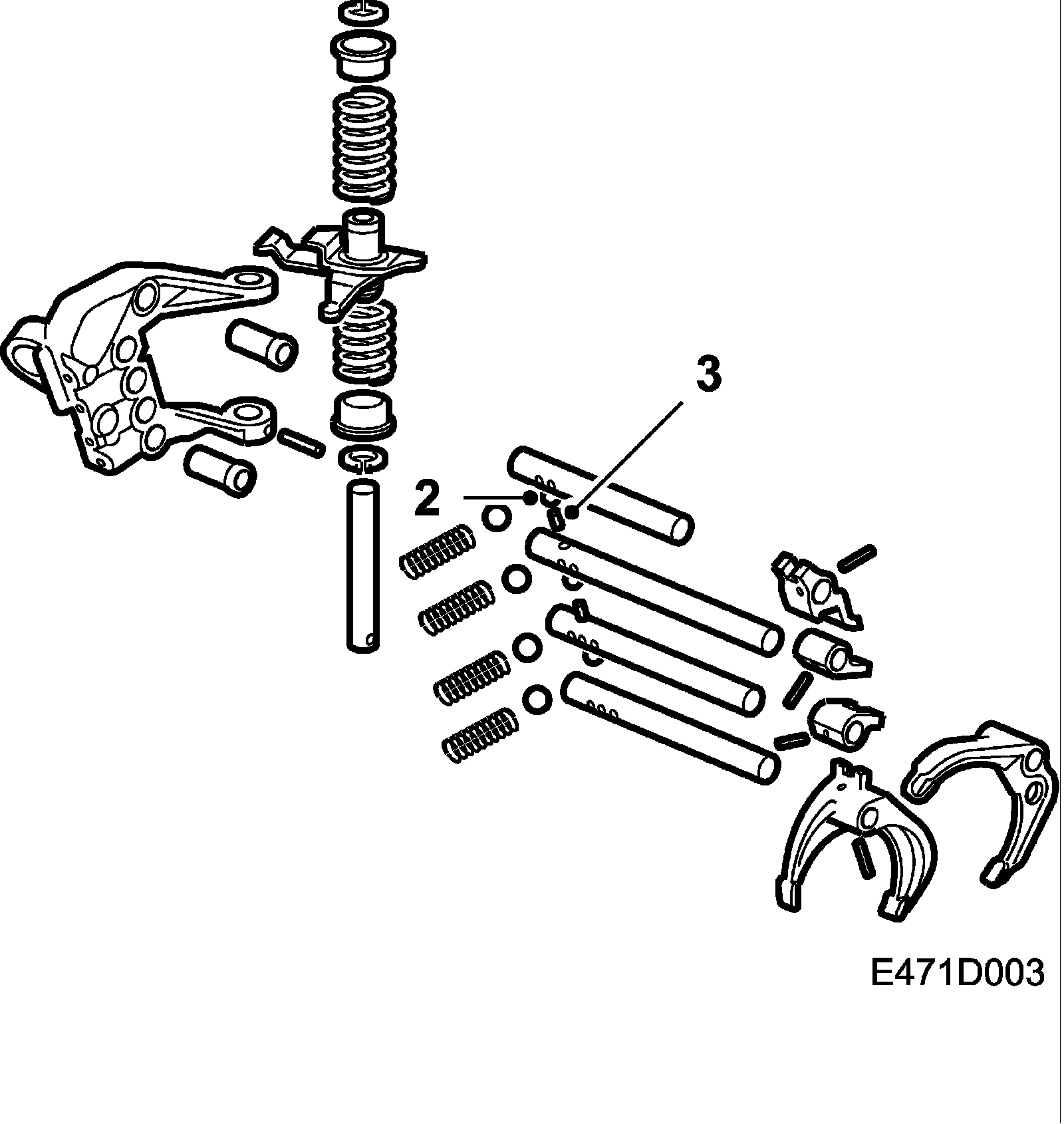 3
2
E471D003