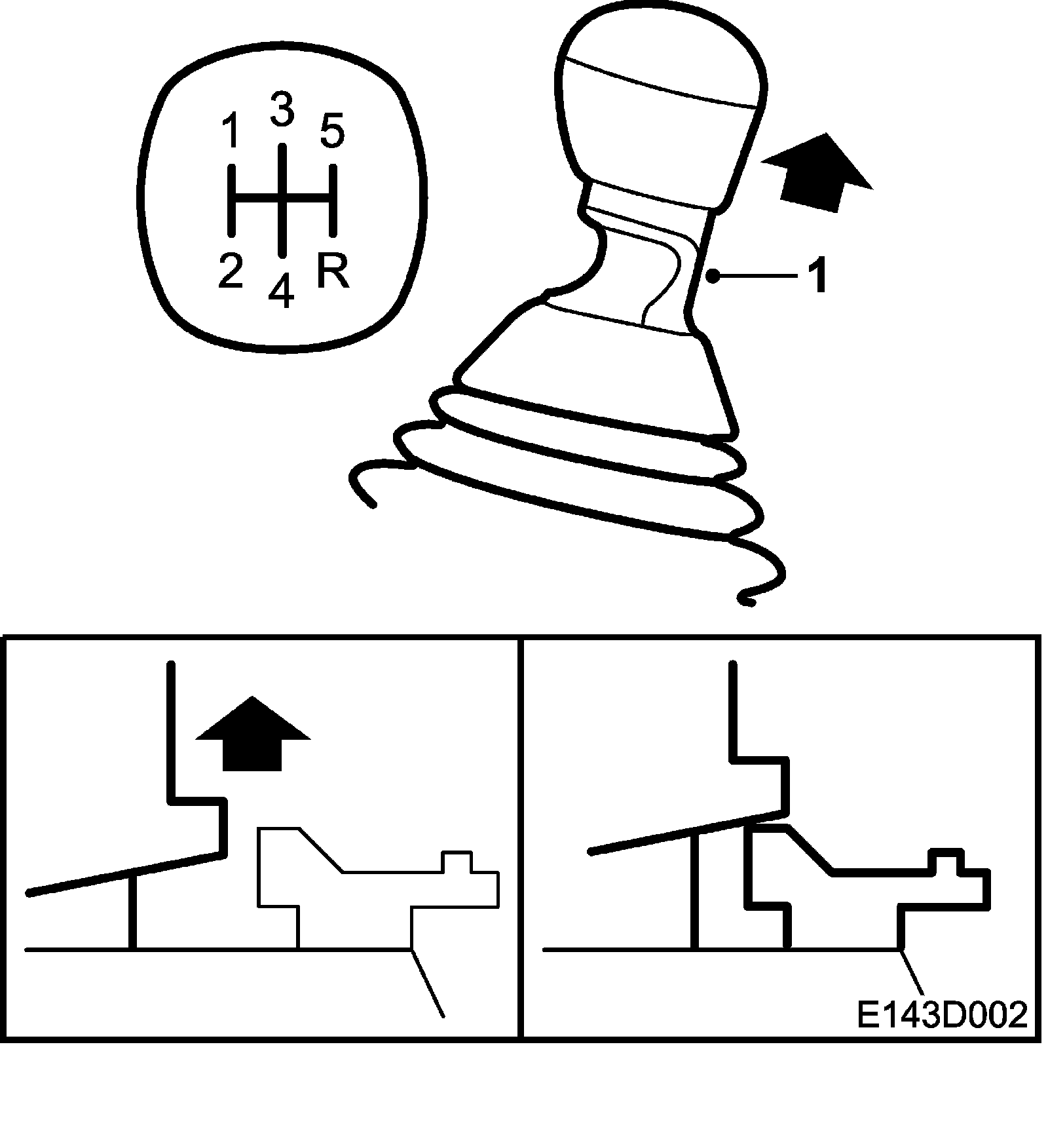 1 3 5
2 4 R
1
E143D002