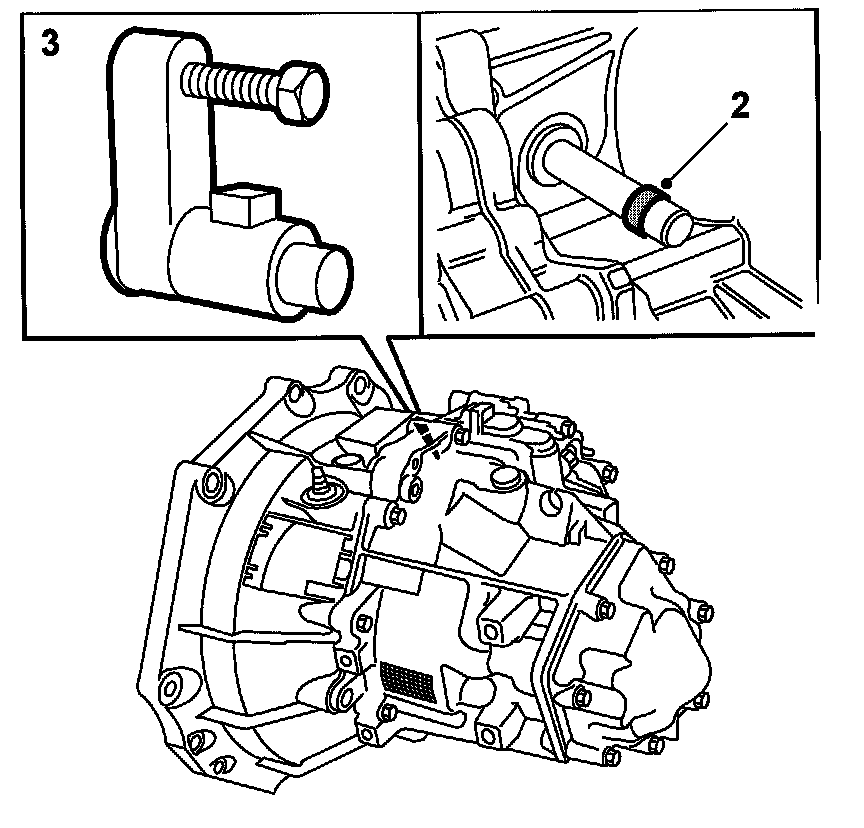 3

2