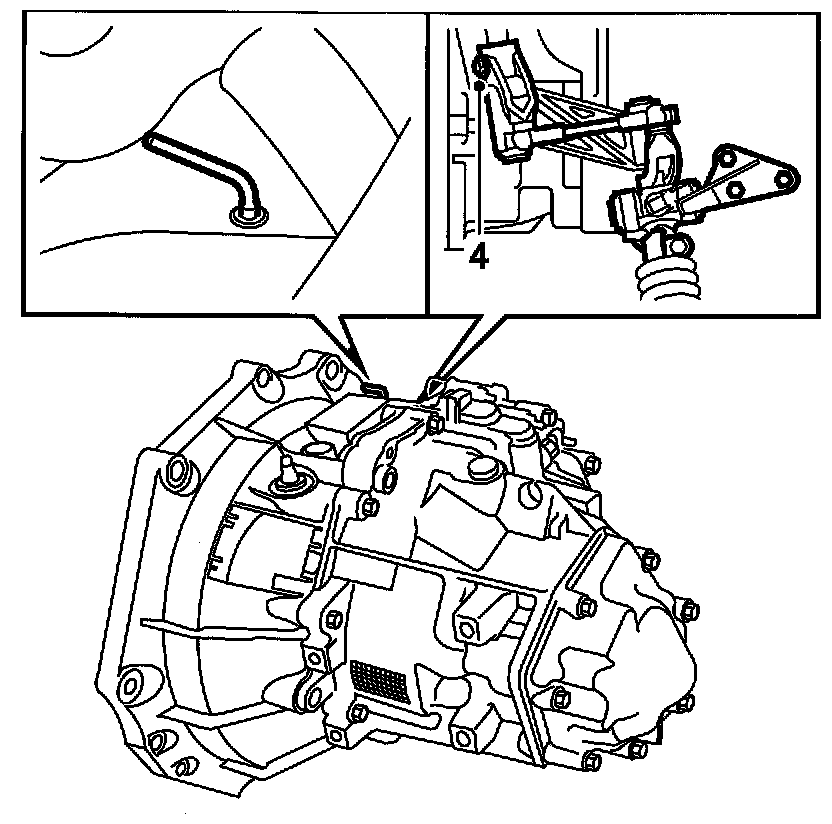 4