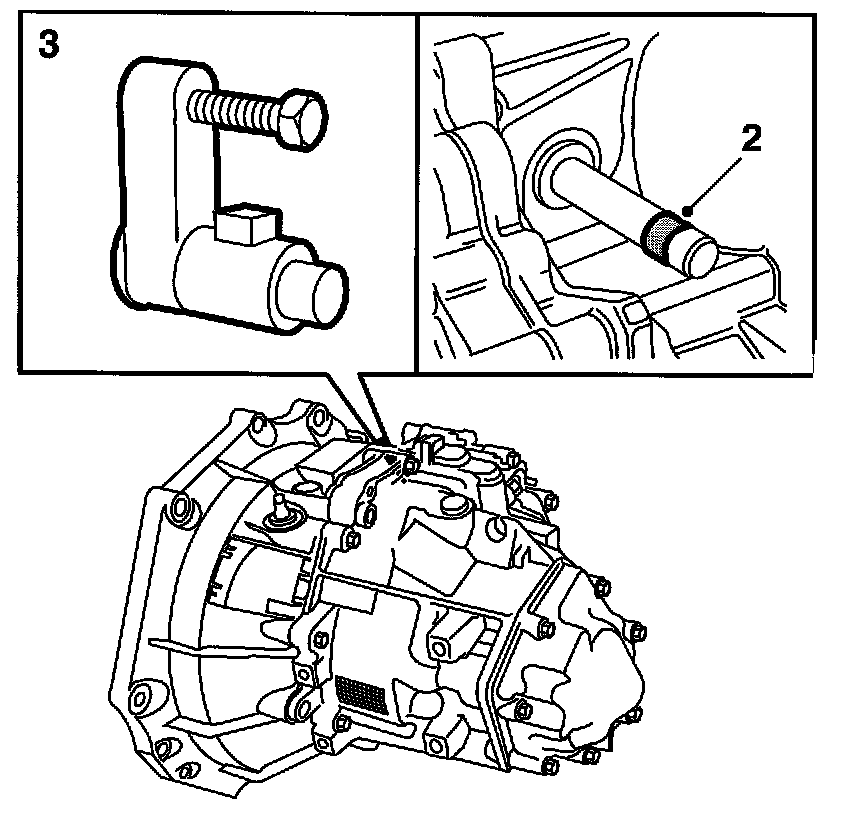 3

2