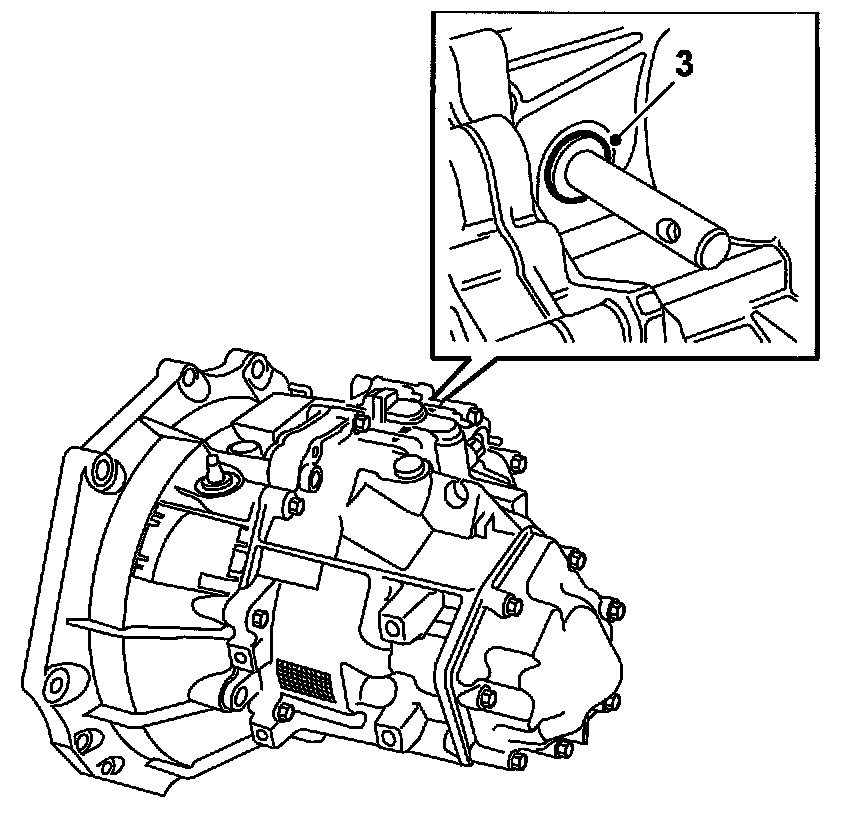 3