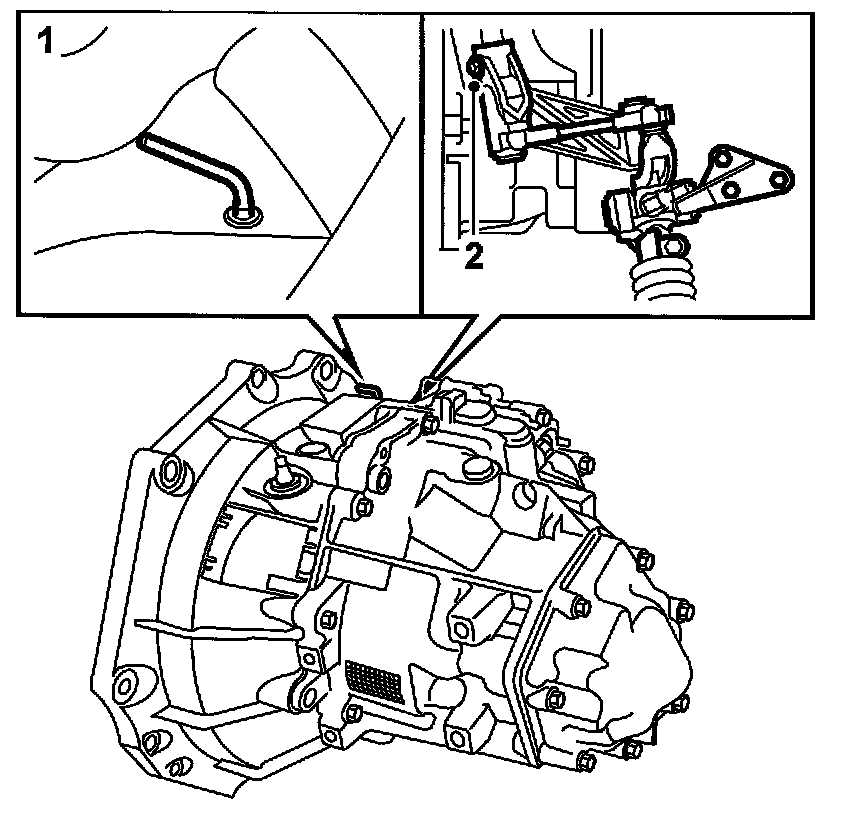 1
2