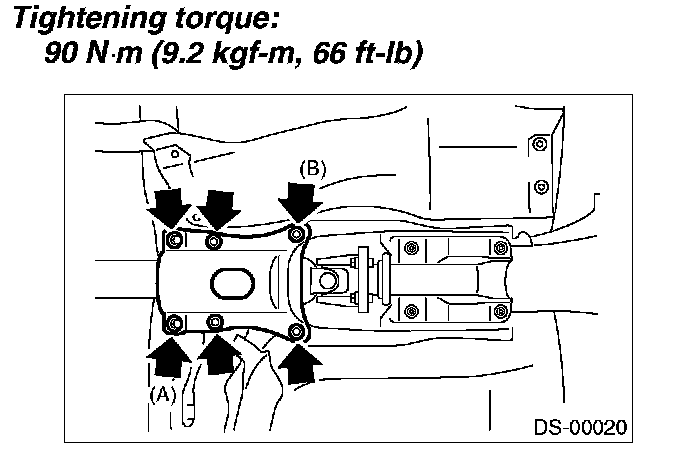 Tightening torque:
90 N·m (9.2 kgf-m, 66 ft-lb)

(B)

(A)

DS-00020