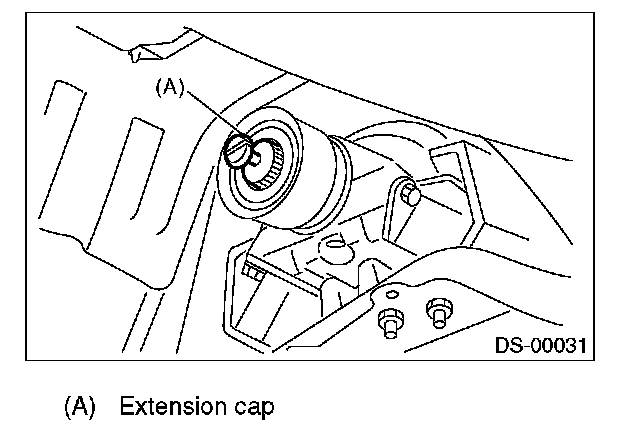 (A)

DS-00031

(A) Extension cap