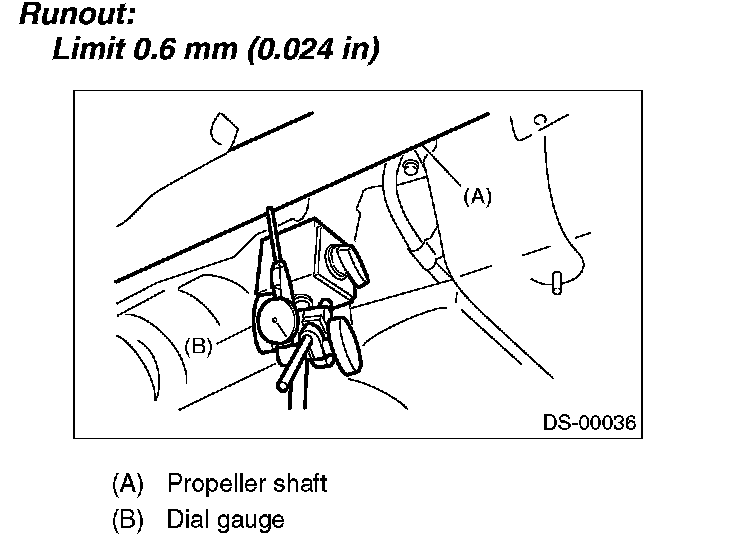 Runout:
Limit 0.6 mm (0.024 in)

(A)

(B)

DS-00036

(A) Propeller shaft
(B) Dial gauge