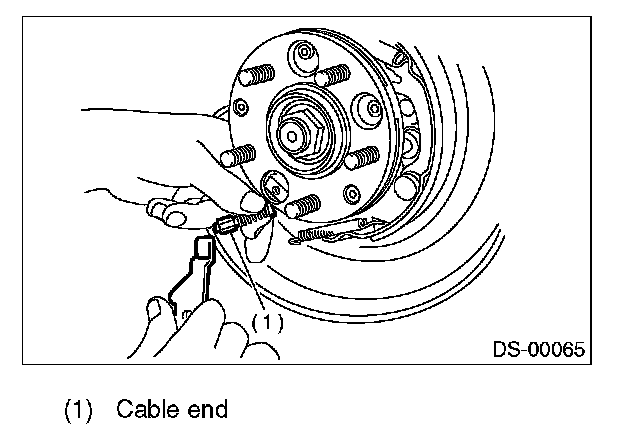 (1)

DS-00065

(1) Cable end